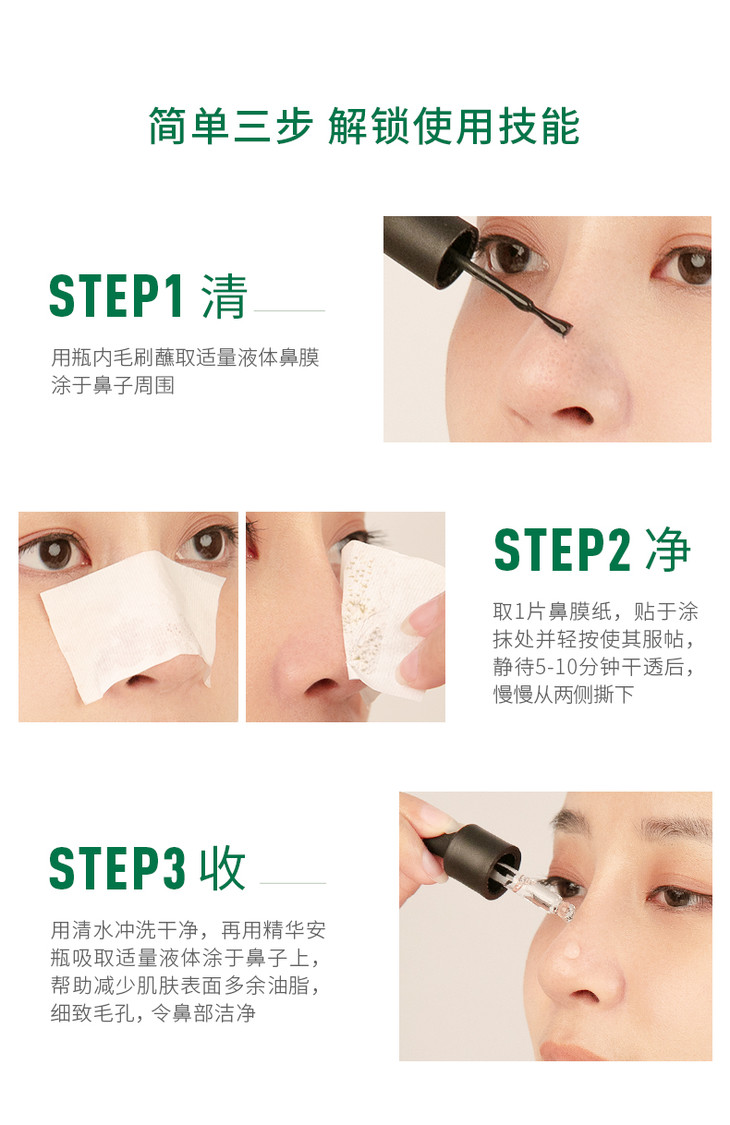 简单三步 解锁使用技能

STEP1 清

用瓶内毛刷蘸取适量液体鼻膜涂于鼻子周围

STEP2 净

取1片鼻膜纸，贴于涂抹处并轻按使其服帖，静待5-10分钟干透后，慢慢从两侧撕下

STEP3 收

用清水冲洗干净，再用精华安瓶吸取适量液体涂于鼻子上，帮助减少肌肤表面多余油脂，细致毛孔，令鼻部洁净