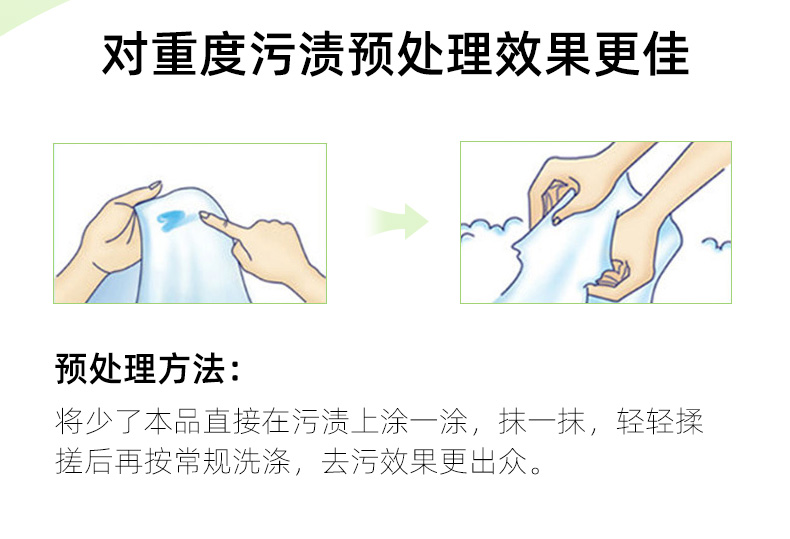 对重度污渍预处理效果更佳

预处理方法：

将少了本品直接在污渍上涂一涂，抹一抹，轻轻揉搓后再按常规洗涤，去污效果更出众。