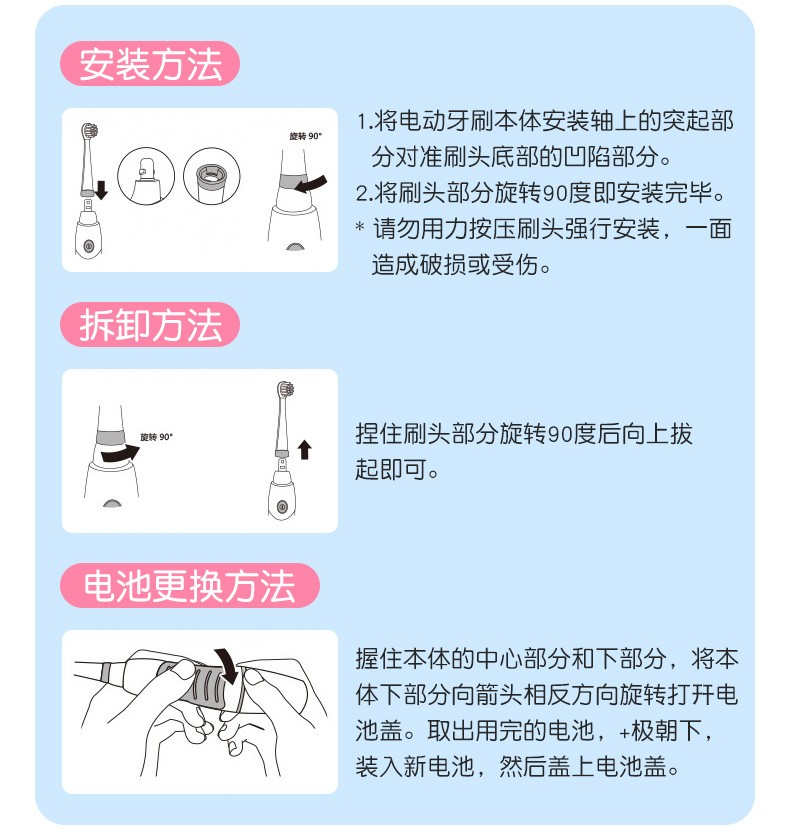 安装方法

旋转 90°

1.将电动牙刷本体安装轴上的突起部分对准刷头底部的凹陷部分。
2.将刷头部分旋转90度即安装完毕。
* 请勿用力按压刷头强行安装，一面造成破损或受伤。

拆卸方法

旋转 90°

捏住刷头部分旋转90度后向上拔起即可。

电池更换方法

握住本体的中心部分和下部分，将本体下部分向箭头相反方向旋转打开电池盖。取出用完的电池，+极朝下，装入新电池，然后盖上电池盖。