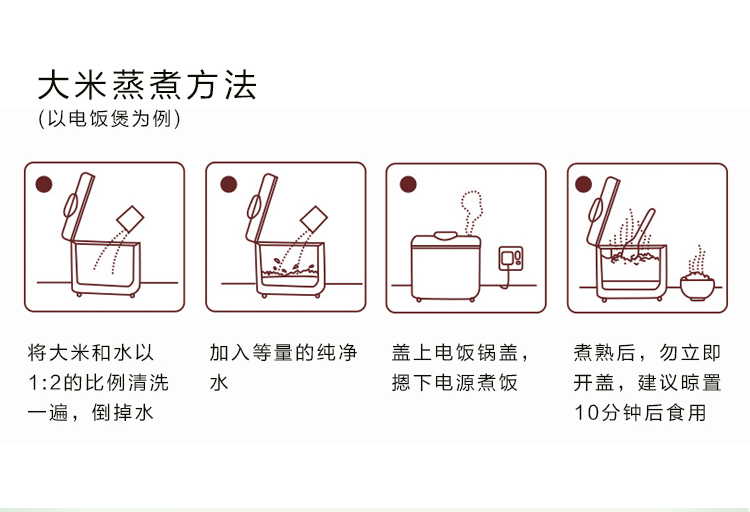 大米蒸煮方法
(以电饭煲为例)

将大米和水以1:2的比例清洗一遍，倒掉水

加入等量的纯净水

盖上电饭锅盖，摁下电源煮饭

煮熟后，勿立即开盖，建议晾置10分钟后食用