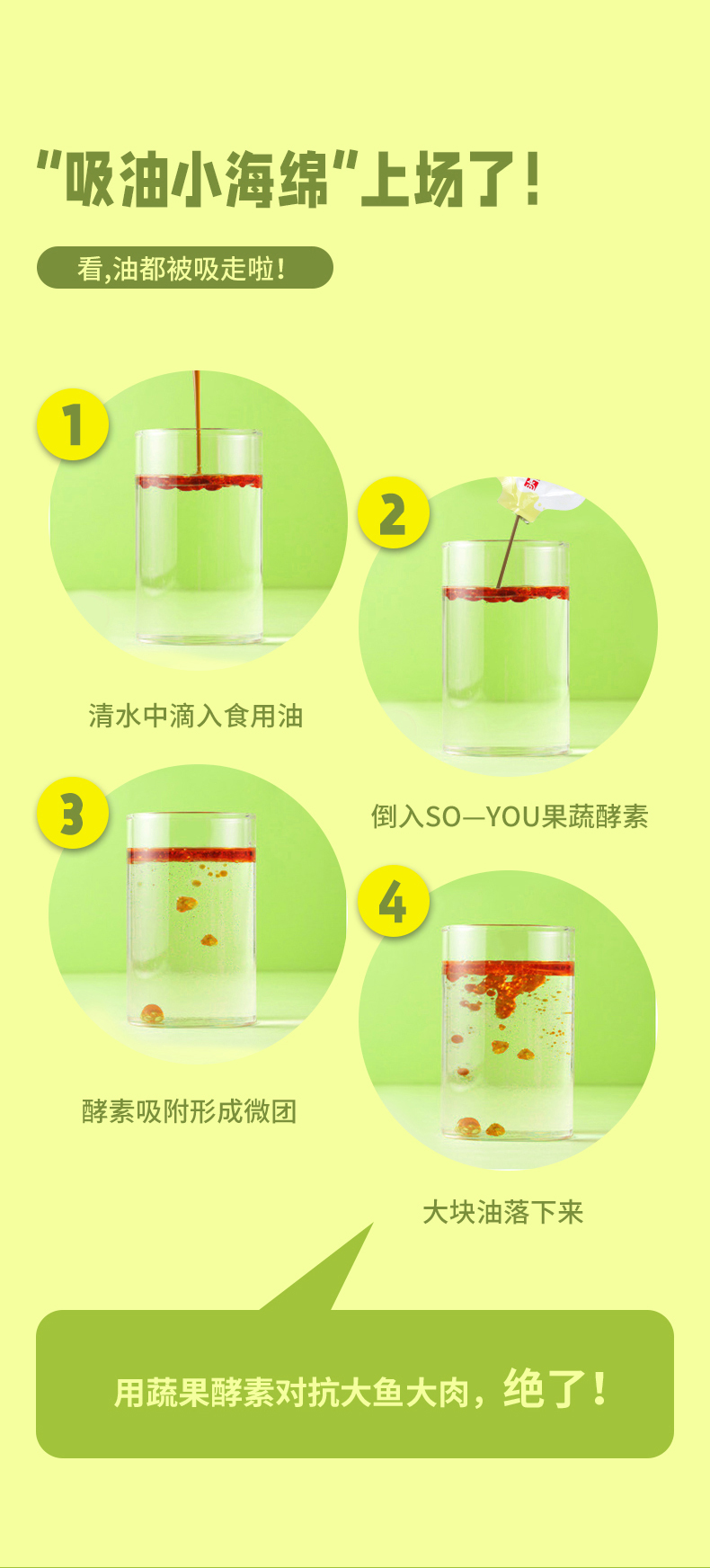 “吸油小海绵”上场了！

看,油都被吸走啦！

1

清水中滴入食用油

2

倒入SO—YOU果蔬酵素

3

酵素吸附形成微团

4

大块油落下来

用蔬果酵素对抗大鱼大肉，绝了！