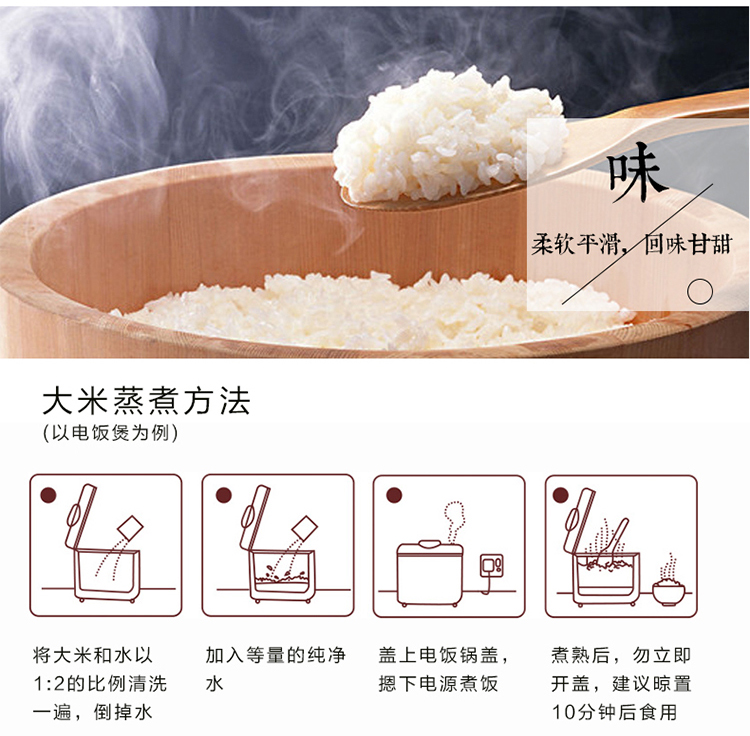 味

柔软平滑，回味甘甜

大米蒸煮方法
(以电饭煲为例)

将大米和水以1:2的比例清洗一遍，倒掉水

加入等量的纯净水

盖上电饭锅盖，摁下电源煮饭

煮熟后，勿立即开盖，建议晾置10分钟后食用