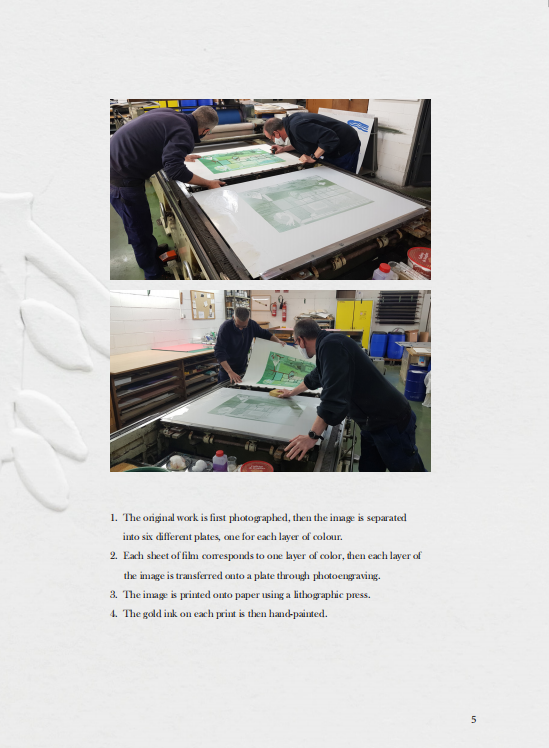 1. The original work is first photographed, then the image is separated into six different plates, one for each layer of colour.
2. Each sheet of film corresponds to one layer of color, then each layer of the image is transferred onto a plate through photoengraving.
3. The image is printed onto paper using a lithographic press.
4. The gold ink on each print is then hand-painted.

5