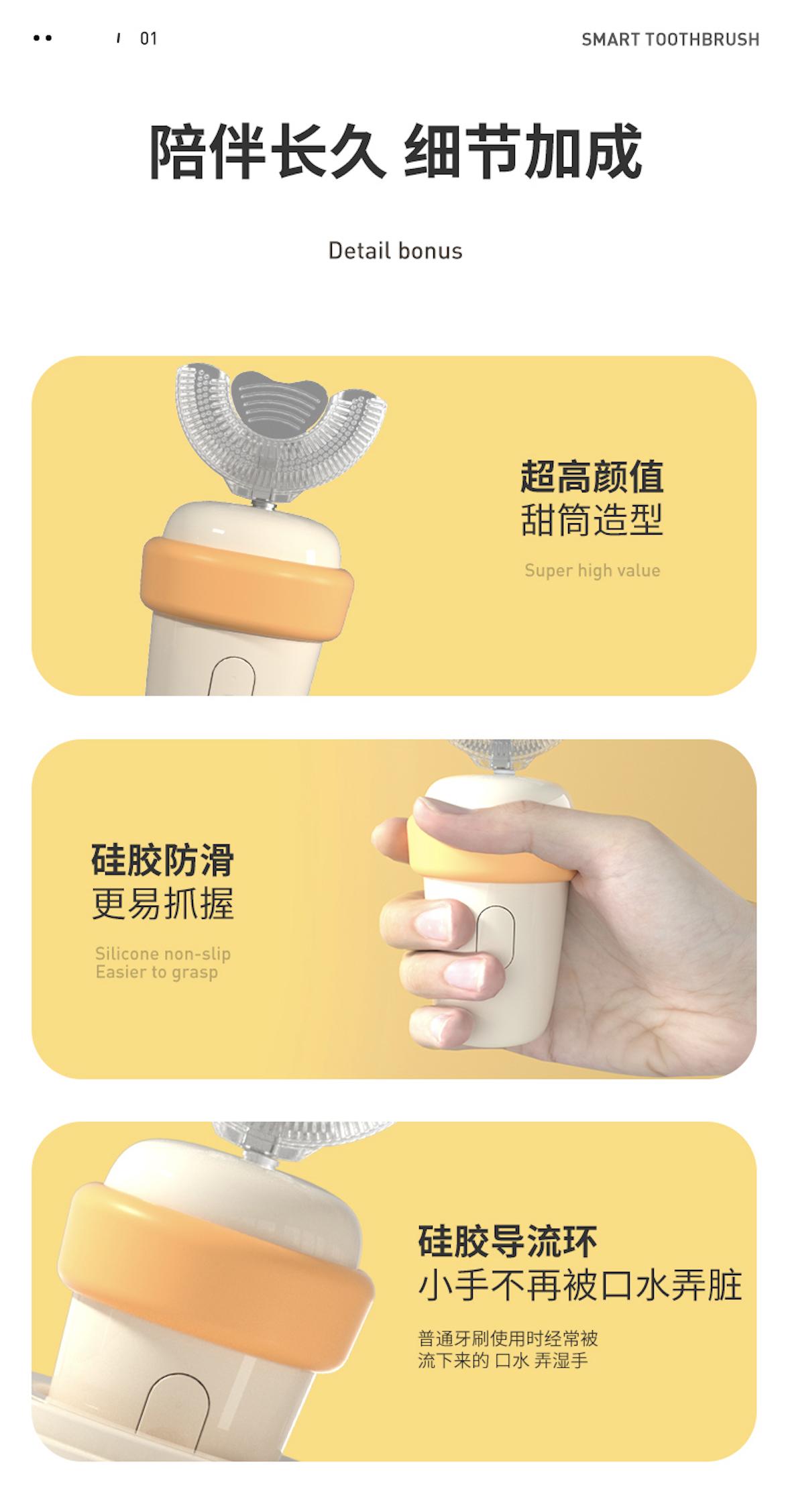 / 01

SMART TOOTHBRUSH

陪伴长久 细节加成

Detail bonus

超高颜值
甜筒造型

Super high value

硅胶防滑
更易抓握

Silicone non-slip
Easier to grasp

硅胶导流环
小手不再被口水弄脏

普通牙刷使用时经常被
流下来的 口水 弄湿手