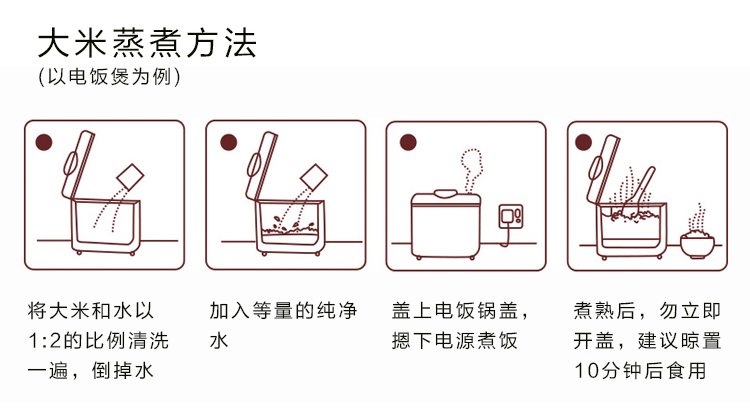 大米蒸煮方法
(以电饭煲为例)

将大米和水以1:2的比例清洗一遍，倒掉水

加入等量的纯净水

盖上电饭锅盖，摁下电源煮饭

煮熟后，勿立即开盖，建议晾置10分钟后食用