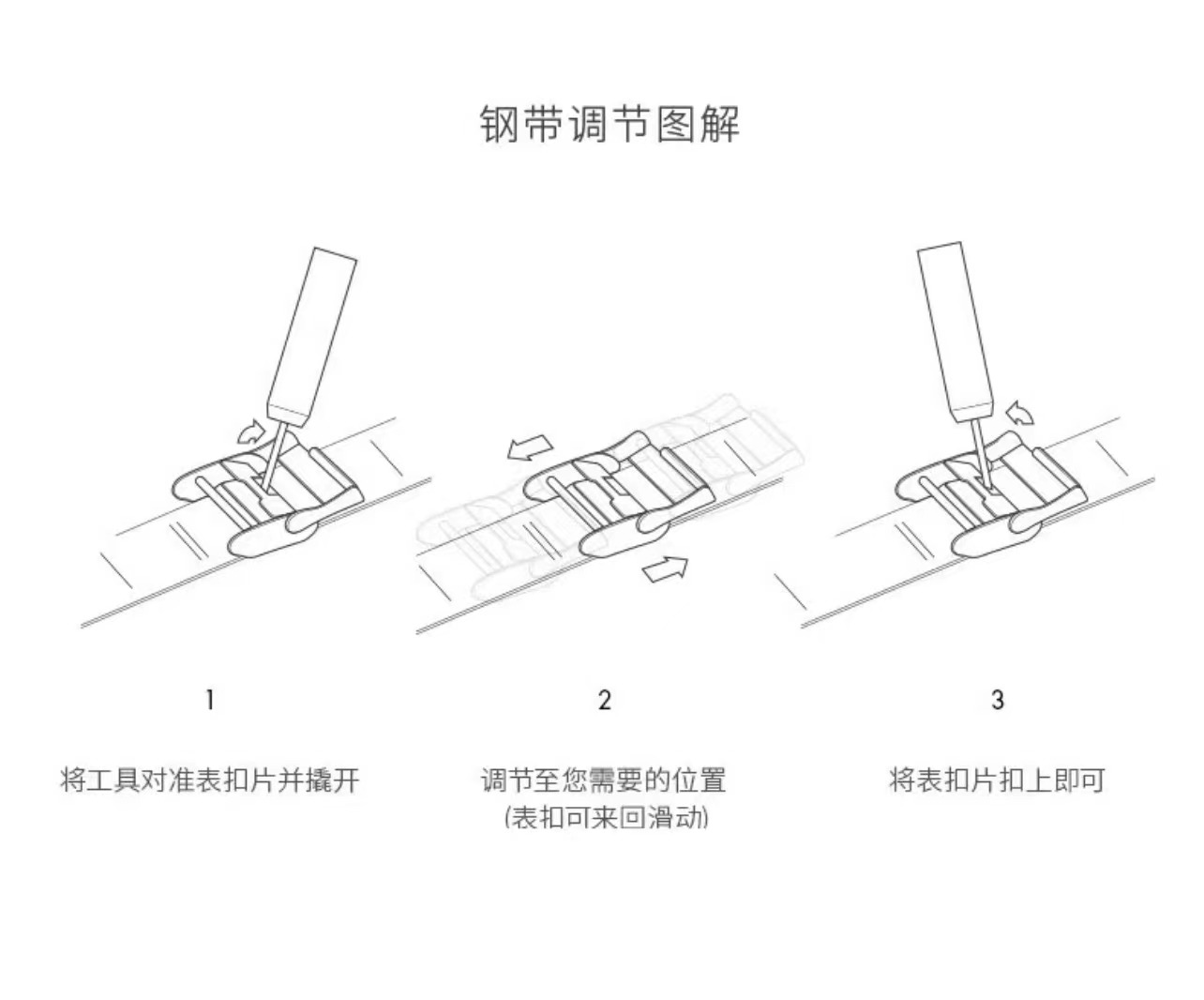 钢带调节图解

1

将工具对准表扣片并撬开

2

调节至您需要的位置
(表扣可来回滑动)

3

将表扣片扣上即可