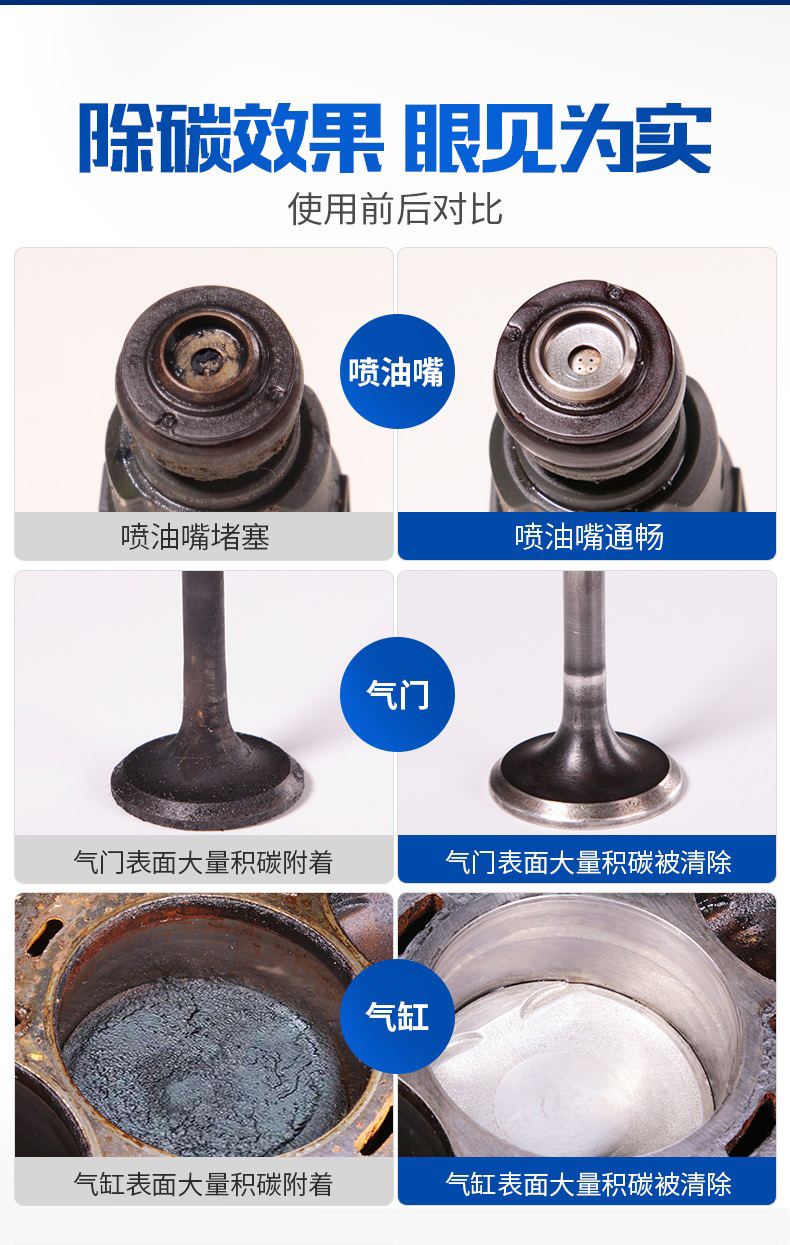 除碳效果 眼见为实

使用前后对比

喷油嘴

喷油嘴堵塞

喷油嘴通畅

气门

气门表面大量积碳附着

气门表面大量积碳被清除

气缸

气缸表面大量积碳附着

气缸表面大量积碳被清除