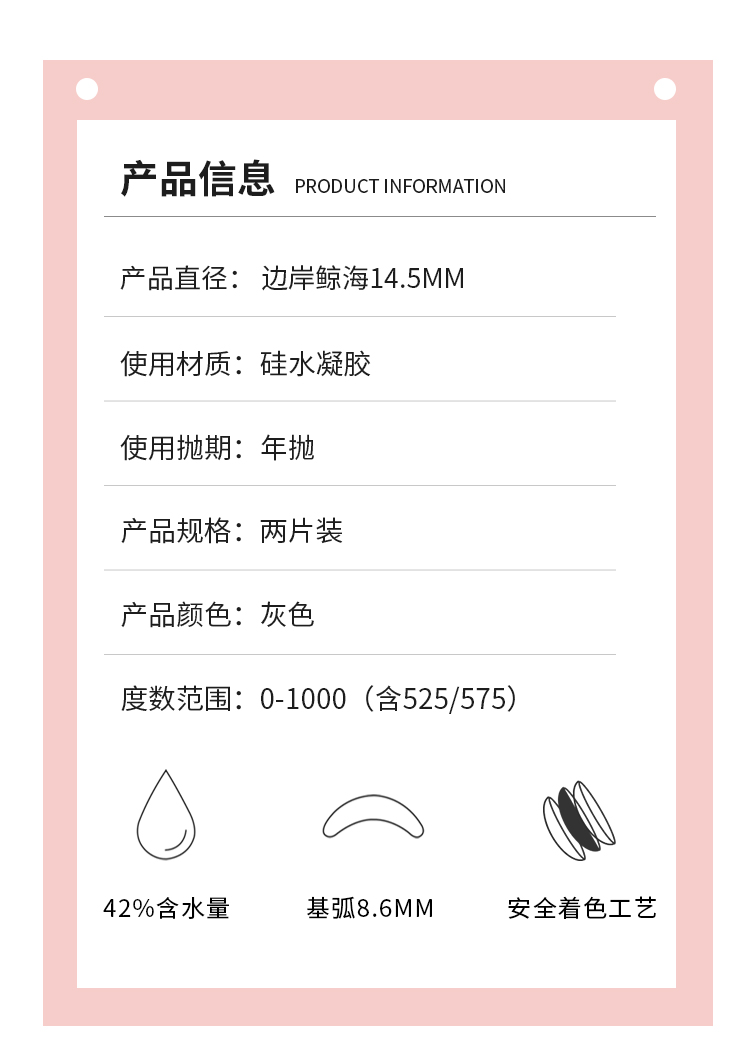 产品信息 PRODUCT INFORMATION

产品直径：边岸鲸海14.5MM

使用材质：硅水凝胶

使用抛期：年抛

产品规格：两片装

产品颜色：灰色

度数范围：0-1000（含525/575）

42%含水量

基弧8.6MM

安全着色工艺