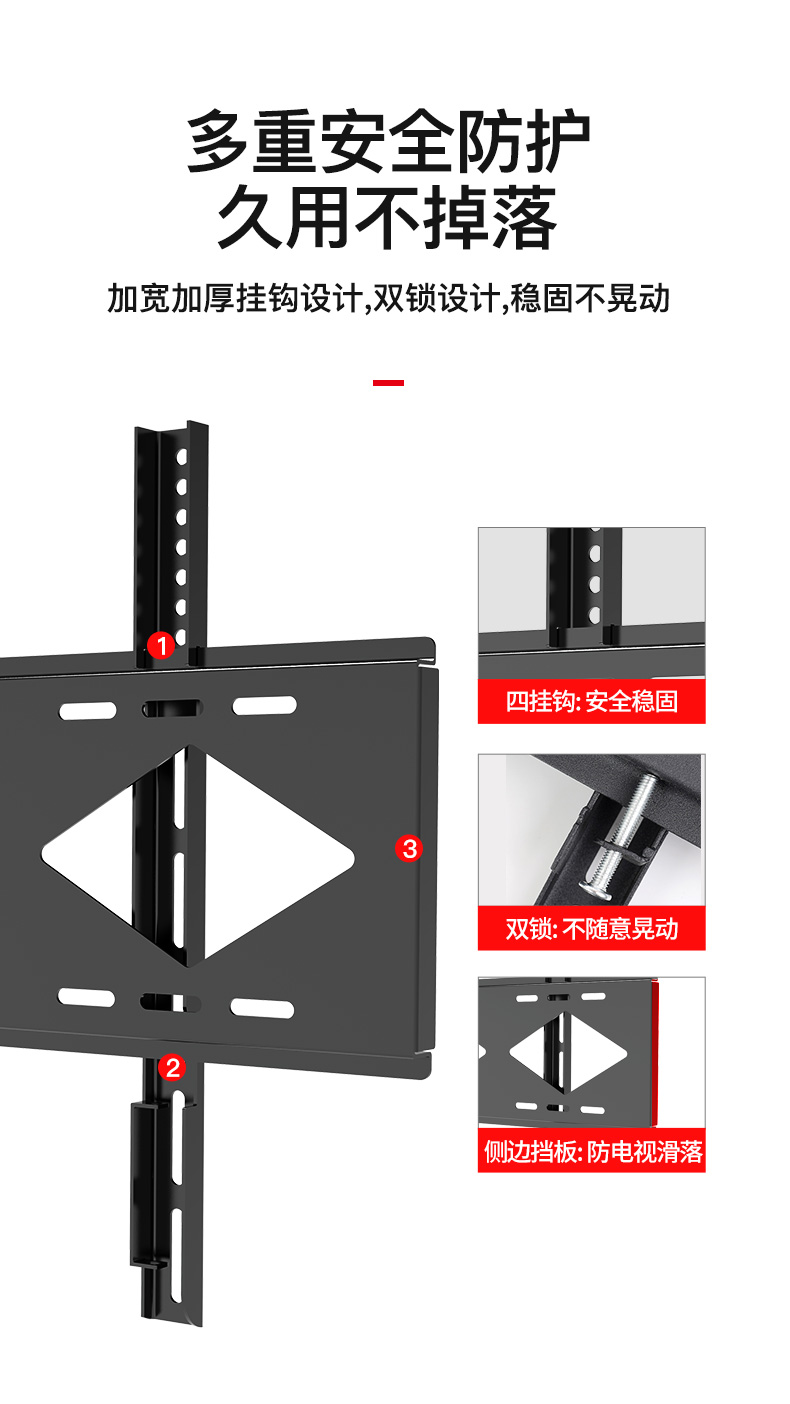 多重安全防护
久用不掉落

加宽加厚挂钩设计,双锁设计,稳固不晃动

1

3

2

四挂钩: 安全稳固

双锁: 不随意晃动

侧边挡板: 防电视滑落