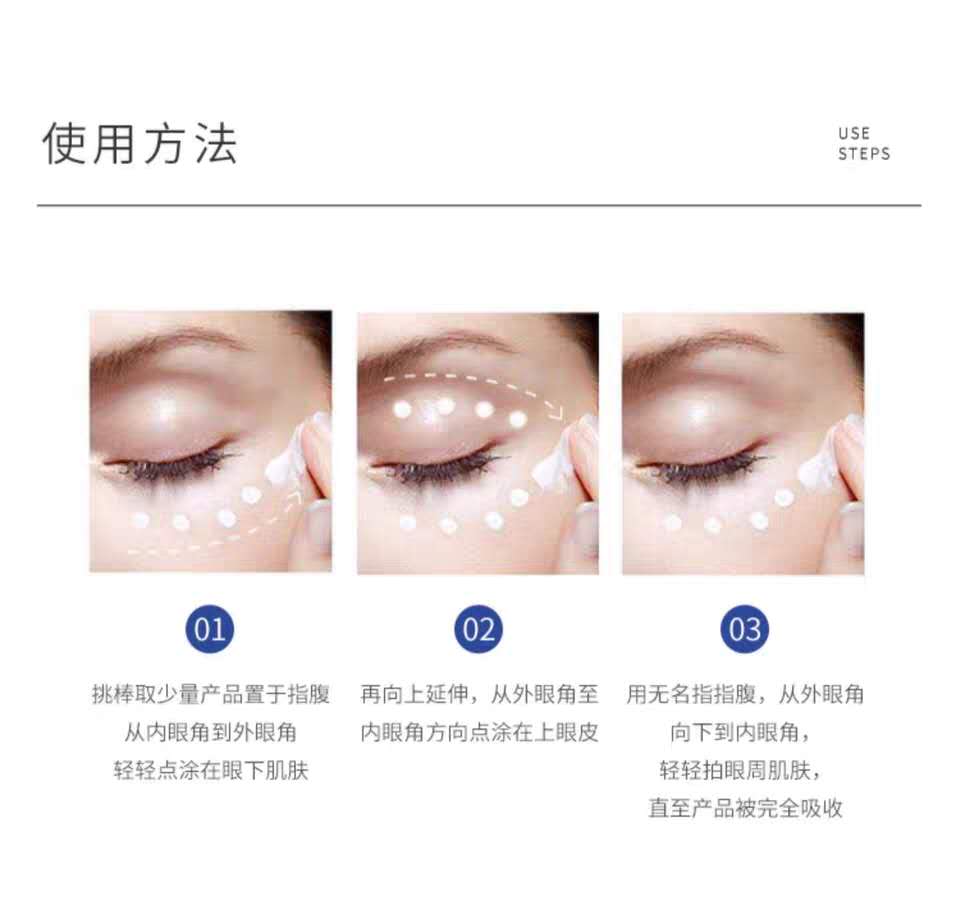 使用方法

USE
STEPS

01

挑棒取少量产品置于指腹
从内眼角到外眼角
轻轻点涂在眼下肌肤

02

再向上延伸，从外眼角至
内眼角方向点涂在上眼皮

03

用无名指指腹，从外眼角
向下到内眼角，
轻轻拍眼周肌肤，
直至产品被完全吸收