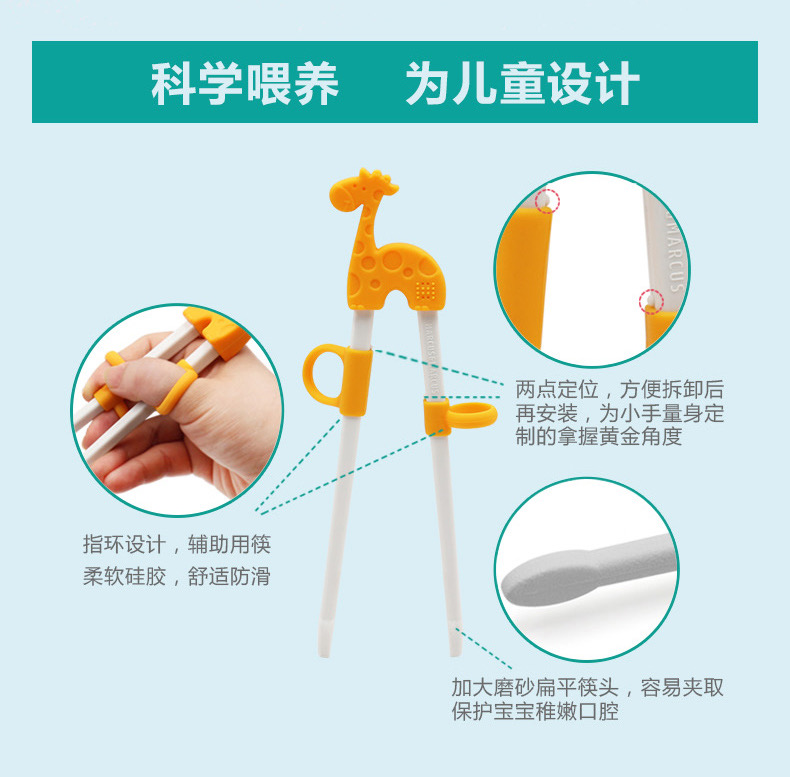 科学喂养　为儿童设计

MARCUS

两点定位，方便拆卸后再安装，为小手量身定制的拿握黄金角度

指环设计，辅助用筷
柔软硅胶，舒适防滑

加大磨砂扁平筷头，容易夹取
保护宝宝稚嫩口腔