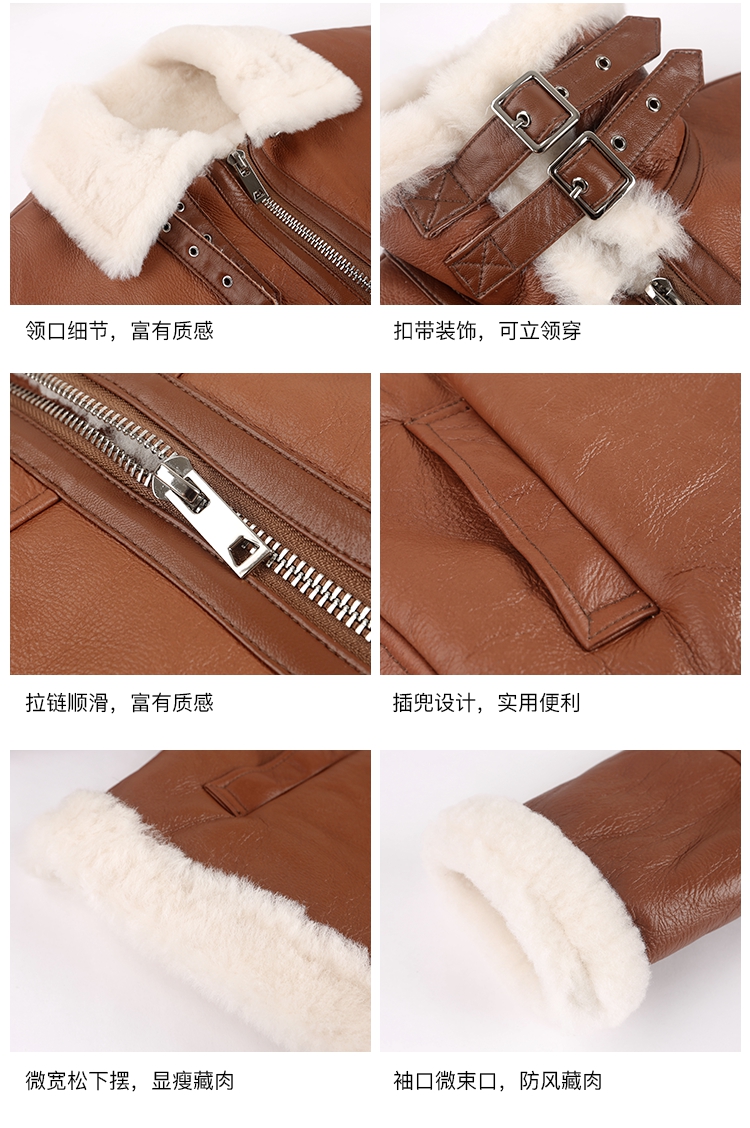 领口细节，富有质感

扣带装饰，可立领穿

拉链顺滑，富有质感

插兜设计，实用便利

微宽松下摆，显瘦藏肉

袖口微束口，防风藏肉