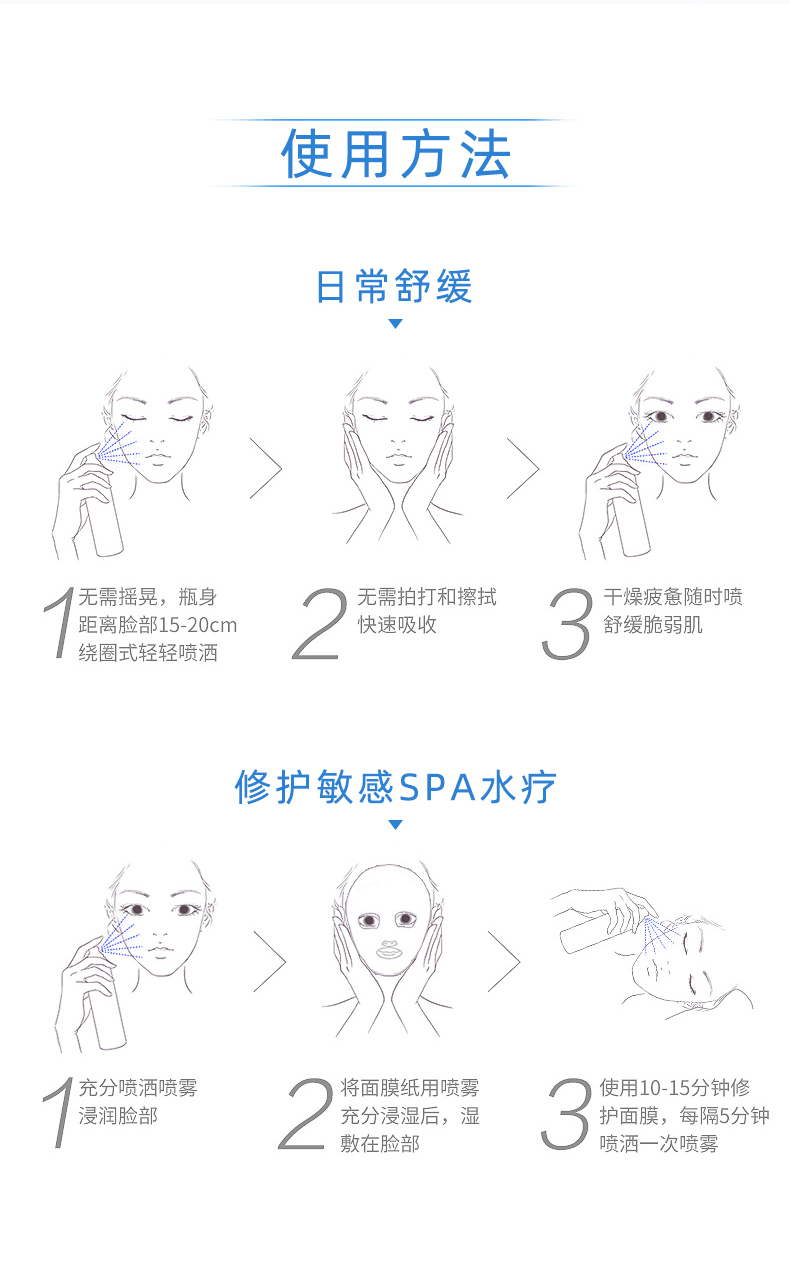 使用方法

日常舒缓

1 无需摇晃，瓶身距离脸部15-20cm绕圈式轻轻喷洒

2 无需拍打和擦拭快速吸收

3 干燥疲惫随时喷舒缓脆弱肌

修护敏感SPA水疗

1 充分喷洒喷雾浸润脸部

2 将面膜纸用喷雾充分浸湿后，湿敷在脸部

3 使用10-15分钟修护面膜，每隔5分钟喷洒一次喷雾