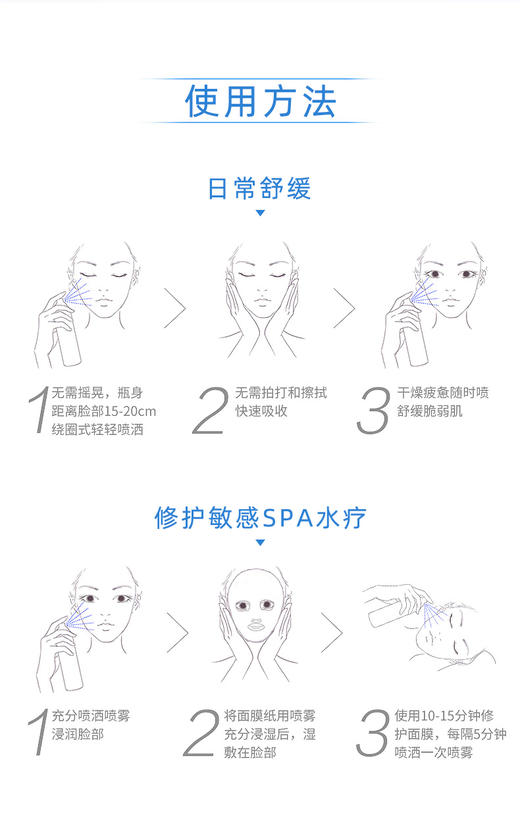 使用方法

日常舒缓

1 无需摇晃，瓶身距离脸部15-20cm绕圈式轻轻喷洒

2 无需拍打和擦拭快速吸收

3 干燥疲惫随时喷舒缓脆弱肌

修护敏感SPA水疗

1 充分喷洒喷雾浸润脸部

2 将面膜纸用喷雾充分浸湿后，湿敷在脸部

3 使用10-15分钟修护面膜，每隔5分钟喷洒一次喷雾