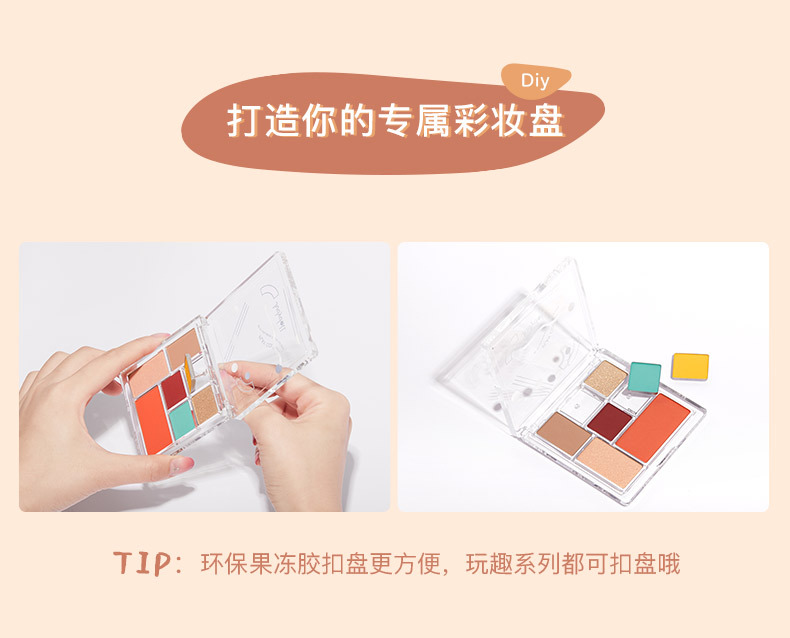 Diy

打造你的专属彩妆盘

TIP：环保果冻胶扣盘更方便，玩趣系列都可扣盘哦