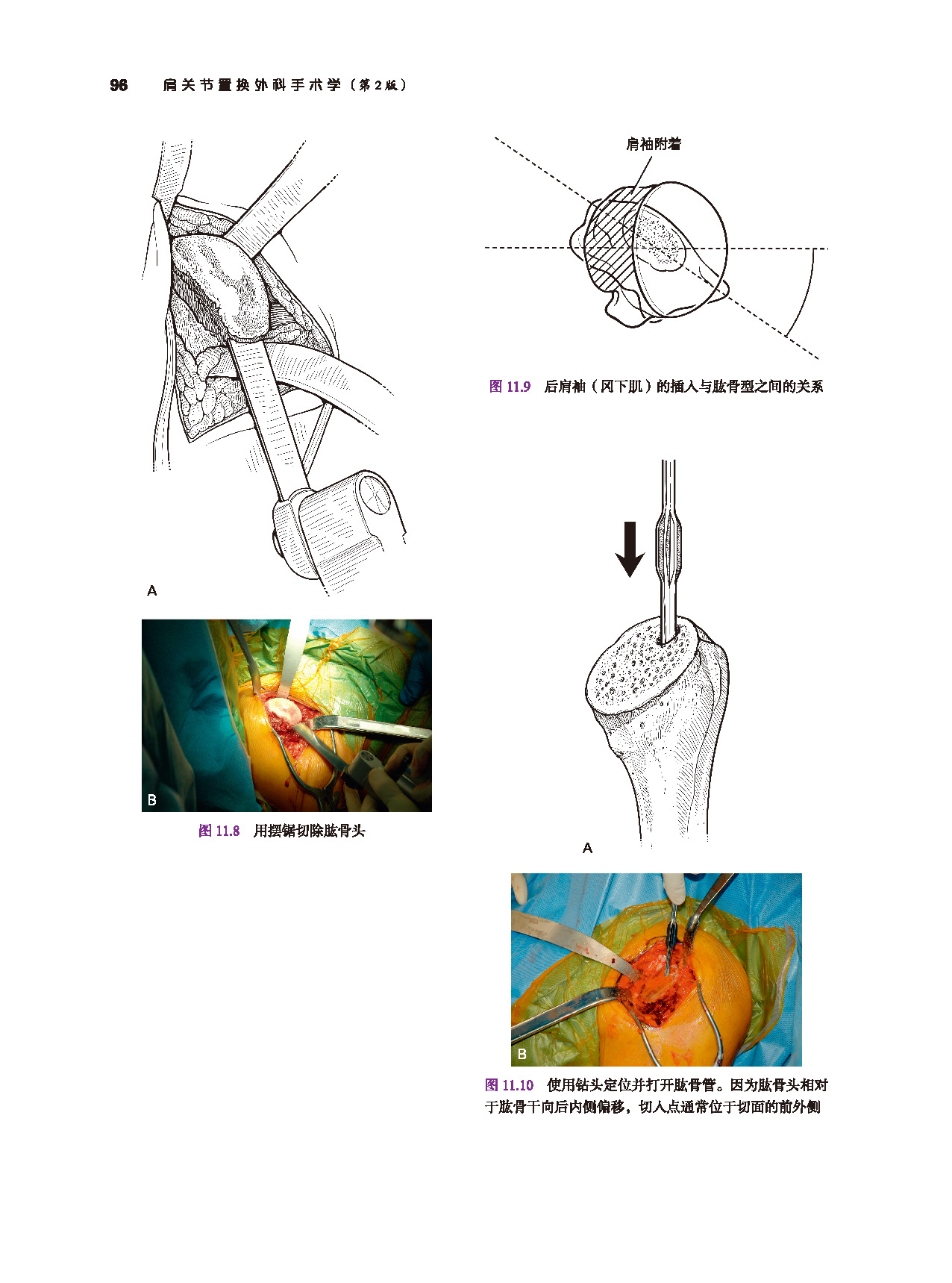 96 肩关节置换外科手术学（第2版）

A

B

图 11.8 用摆锯切除肱骨头

肩袖附着

图 11.9 后肩袖（冈下肌）的插入与肱骨型之间的关系

A

B

图 11.10 使用钻头定位并打开肱骨管。因为肱骨头相对于肱骨干向后内侧偏移，切入点通常位于切面的前外侧