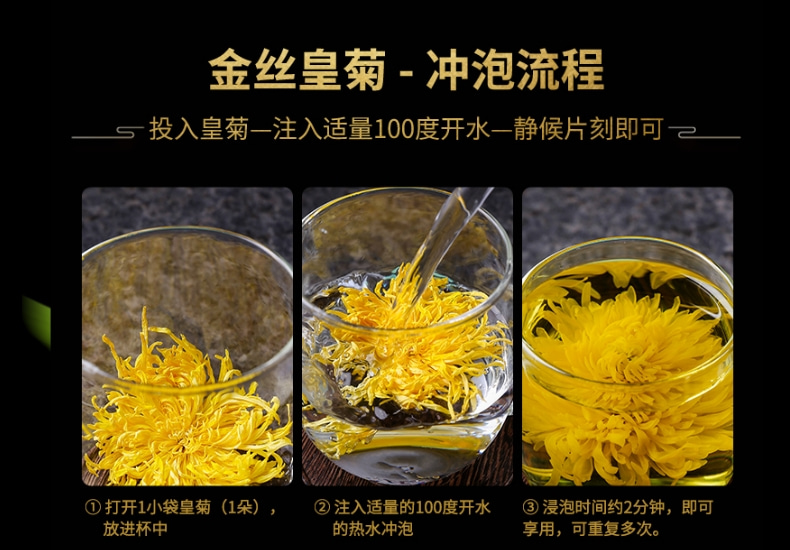 金丝皇菊 - 冲泡流程

投入皇菊—注入适量100度开水—静候片刻即可

① 打开1小袋皇菊（1朵），放进杯中

② 注入适量的100度开水的热水冲泡

③ 浸泡时间约2分钟，即可享用，可重复多次。