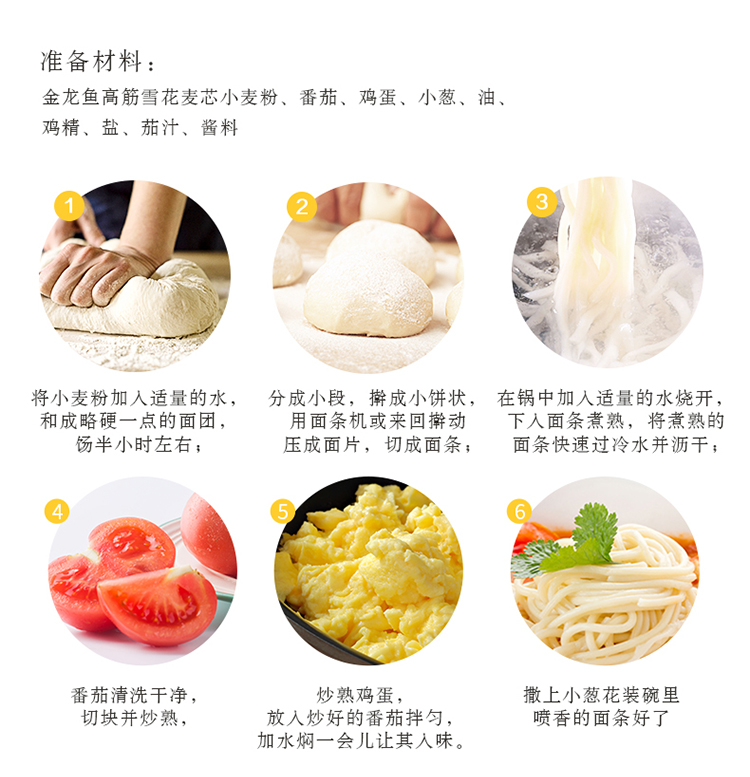 准备材料：
金龙鱼高筋雪花麦芯小麦粉、番茄、鸡蛋、小葱、油、鸡精、盐、茄汁、酱料

1
将小麦粉加入适量的水，和成略硬一点的面团，饧半小时左右；

2
分成小段，擀成小饼状，用面条机或来回擀动压成面片，切成面条；

3
在锅中加入适量的水烧开，下入面条煮熟，将煮熟的面条快速过冷水并沥干；

4
番茄清洗干净，切块并炒熟，

5
炒熟鸡蛋，放入炒好的番茄拌匀，加水焖一会儿让其入味。

6
撒上小葱花装碗里喷香的面条好了