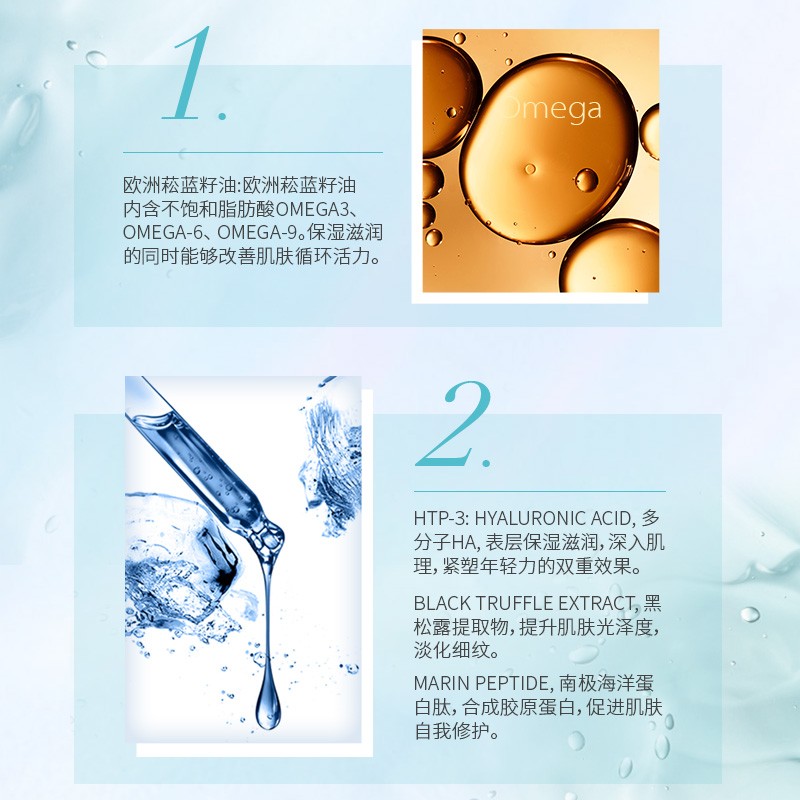 1.

欧洲菘蓝籽油:欧洲菘蓝籽油内含不饱和脂肪酸OMEGA3、OMEGA-6、OMEGA-9。保湿滋润的同时能够改善肌肤循环活力。

Omega

2.

HTP-3: HYALURONIC ACID, 多分子HA, 表层保湿滋润，深入肌理，紧塑年轻力的双重效果。

BLACK TRUFFLE EXTRACT, 黑松露提取物，提升肌肤光泽度，淡化细纹。

MARIN PEPTIDE, 南极海洋蛋白肽，合成胶原蛋白，促进肌肤自我修护。