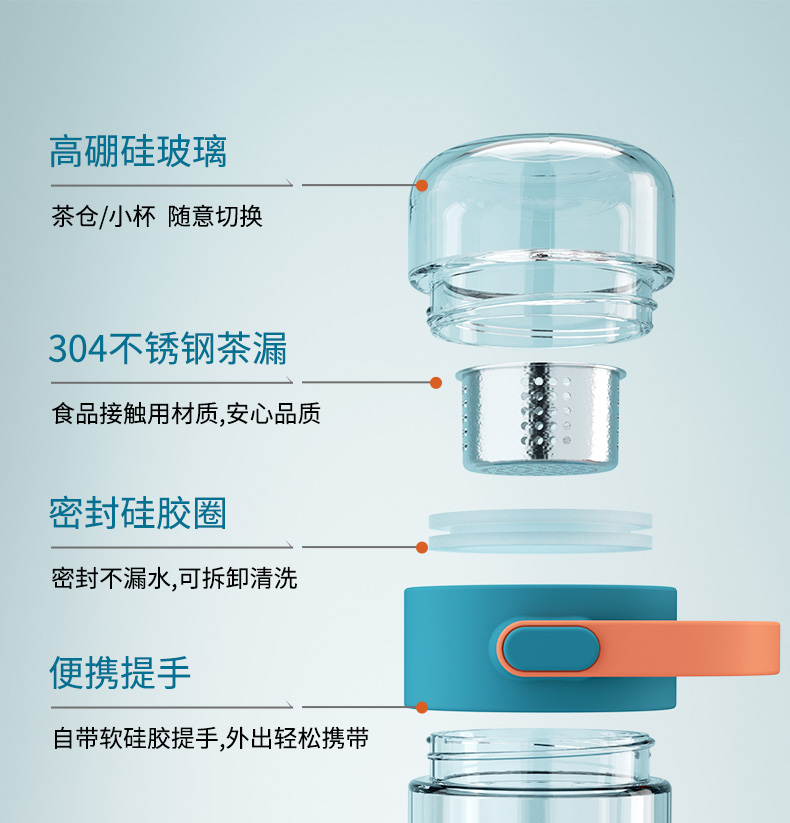 高硼硅玻璃

茶仓/小杯 随意切换

304不锈钢茶漏

食品接触用材质,安心品质

密封硅胶圈

密封不漏水,可拆卸清洗

便携提手

自带软硅胶提手,外出轻松携带