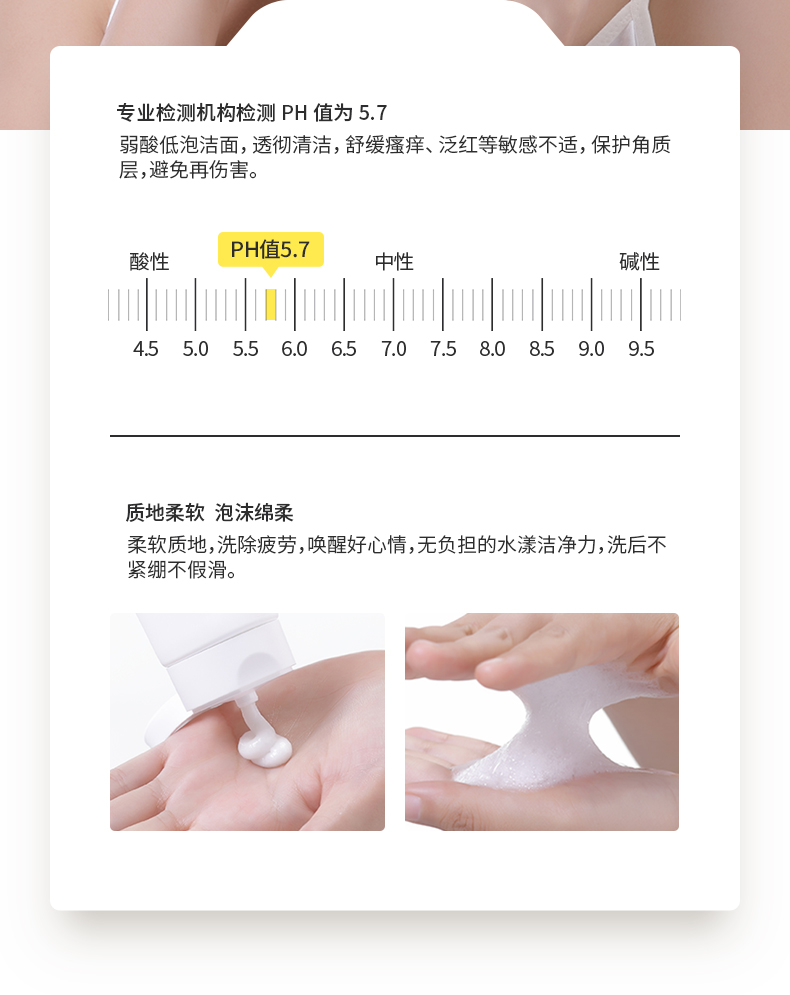 专业检测机构检测 PH 值为 5.7

弱酸低泡洁面，透彻清洁，舒缓瘙痒、泛红等敏感不适，保护角质层，避免再伤害。

酸性 PH值5.7 中性 碱性

4.5 5.0 5.5 6.0 6.5 7.0 7.5 8.0 8.5 9.0 9.5

质地柔软 泡沫绵柔

柔软质地，洗除疲劳，唤醒好心情，无负担的水漾洁净力，洗后不紧绷不假滑。