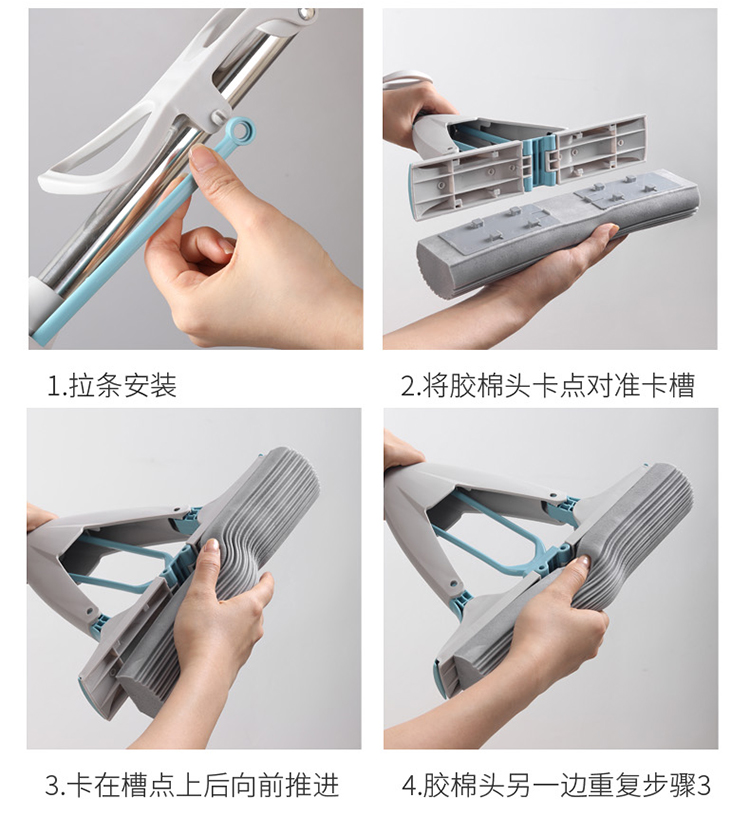 1.拉条安装

2.将胶棉头卡点对准卡槽

3.卡在槽点上后向前推进

4.胶棉头另一边重复步骤3