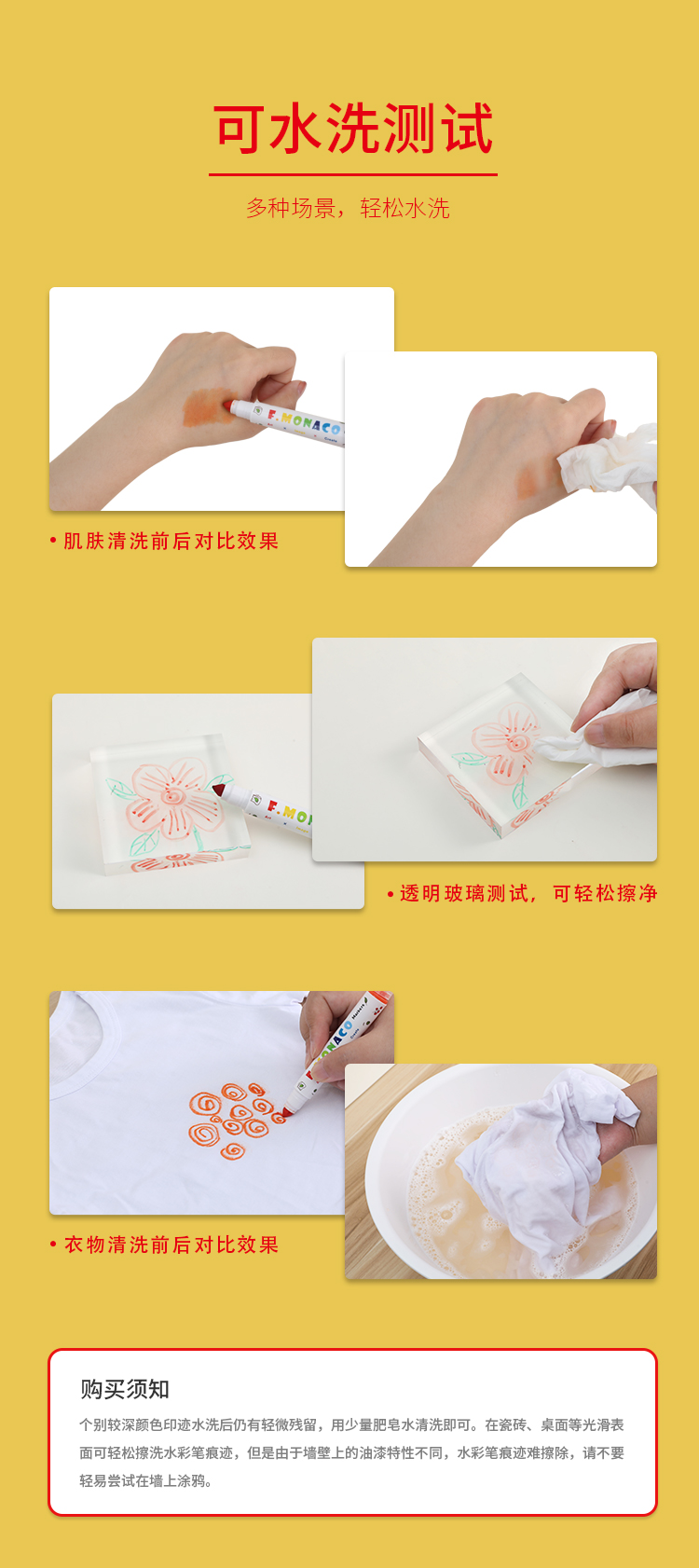 可水洗测试

多种场景，轻松水洗

F.MONACO

• 肌肤清洗前后对比效果

F.MO

• 透明玻璃测试，可轻松擦净

MONACO

• 衣物清洗前后对比效果

购买须知

个别较深颜色印迹水洗后仍有轻微残留，用少量肥皂水清洗即可。在瓷砖、桌面等光滑表面可轻松擦洗水彩笔痕迹，但是由于墙壁上的油漆特性不同，水彩笔痕迹难擦除，请不要轻易尝试在墙上涂鸦。