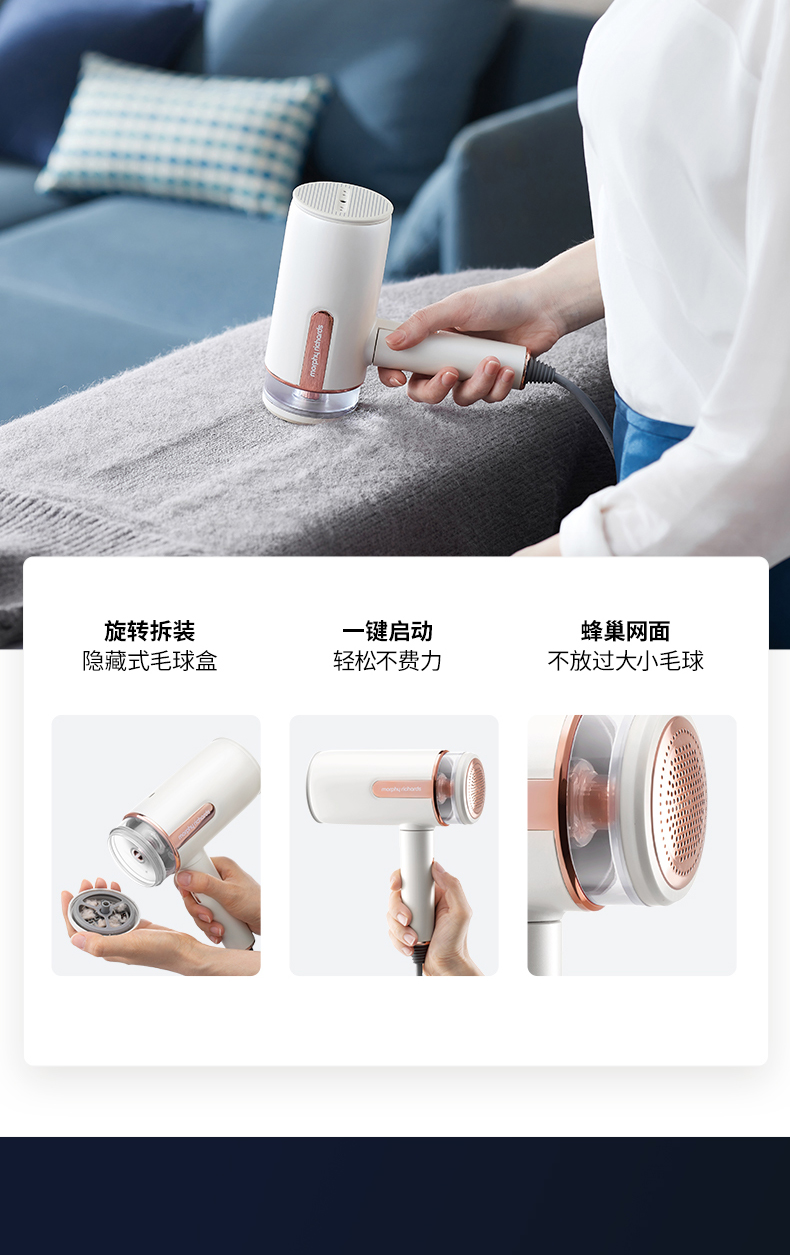 morphy richards

旋转拆装
隐藏式毛球盒

一键启动
轻松不费力

蜂巢网面
不放过大小毛球

morphy richards