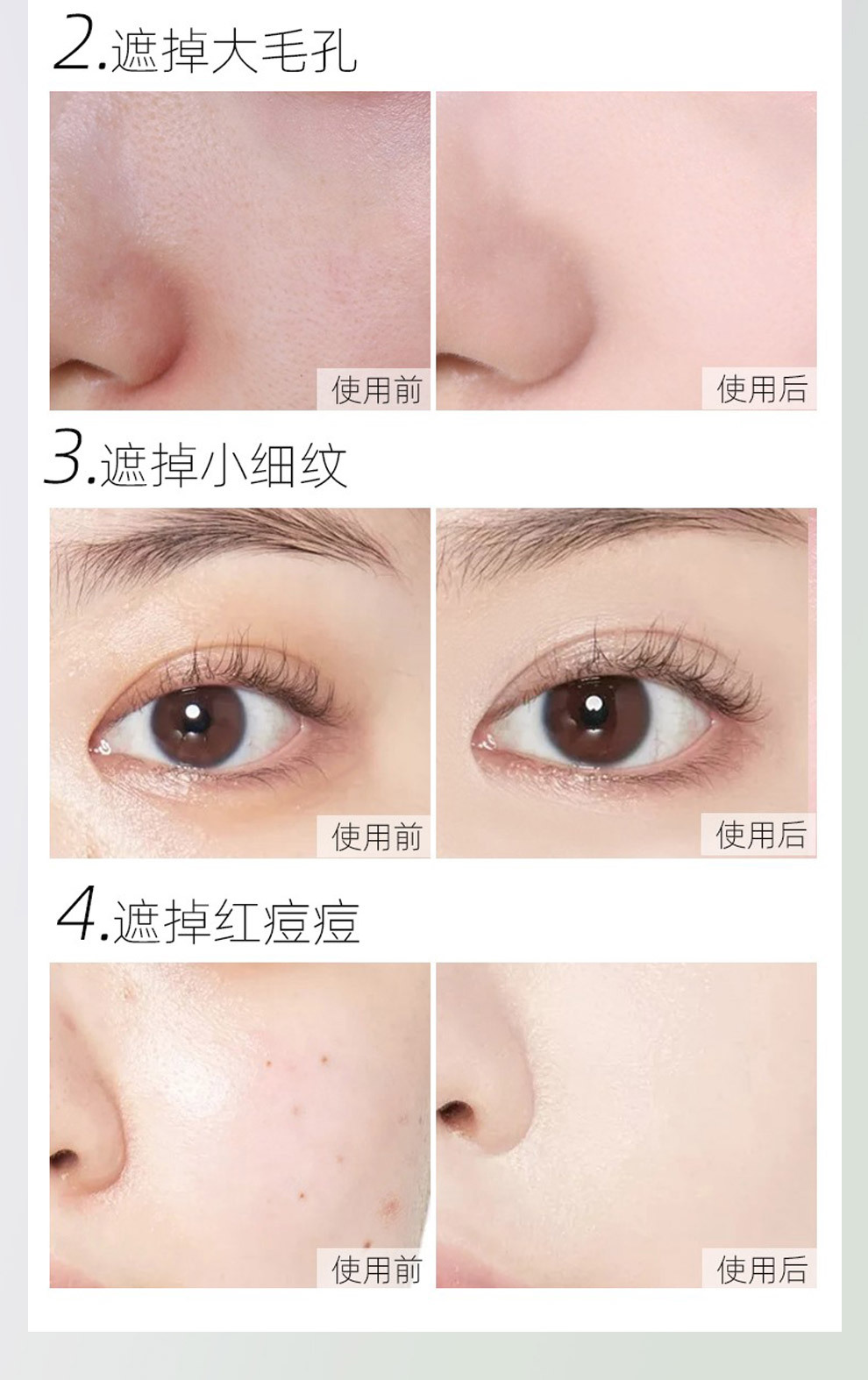 2.遮掉大毛孔

使用前

使用后

3.遮掉小细纹

使用前

使用后

4.遮掉红痘痘

使用前

使用后