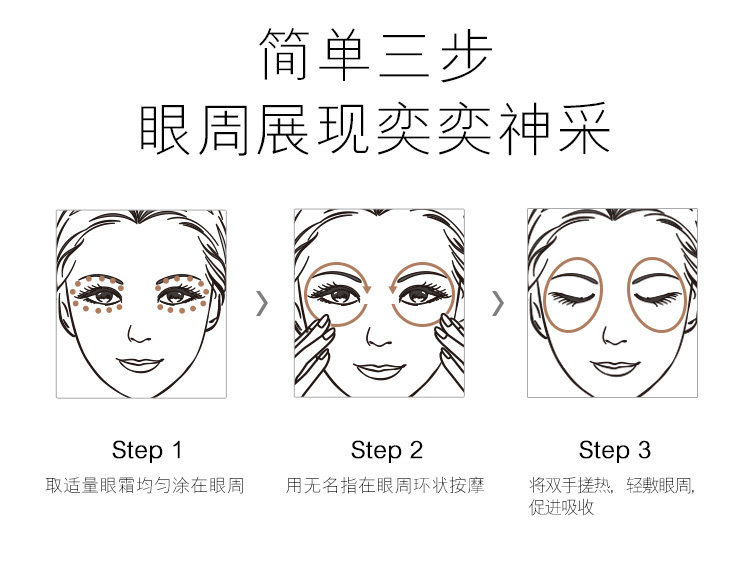 简单三步
眼周展现奕奕神采

Step 1
取适量眼霜均匀涂在眼周

Step 2
用无名指在眼周环状按摩

Step 3
将双手搓热，轻敷眼周，促进吸收