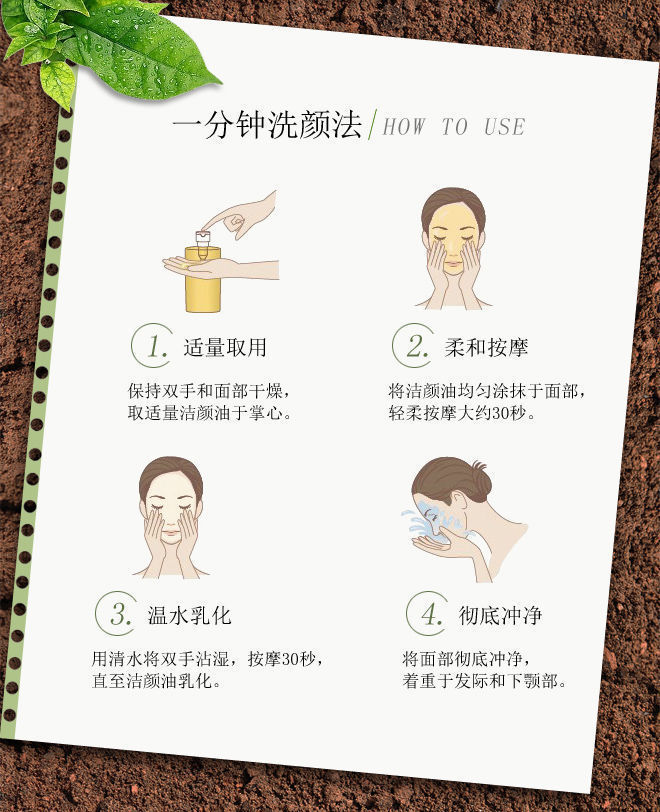 一分钟洗颜法 / HOW TO USE

1. 适量取用

保持双手和面部干燥，取适量洁颜油于掌心。

2. 柔和按摩

将洁颜油均匀涂抹于面部，轻柔按摩大约30秒。

3. 温水乳化

用清水将双手沾湿，按摩30秒，直至洁颜油乳化。

4. 彻底冲净

将面部彻底冲净，着重于发际和下颚部。