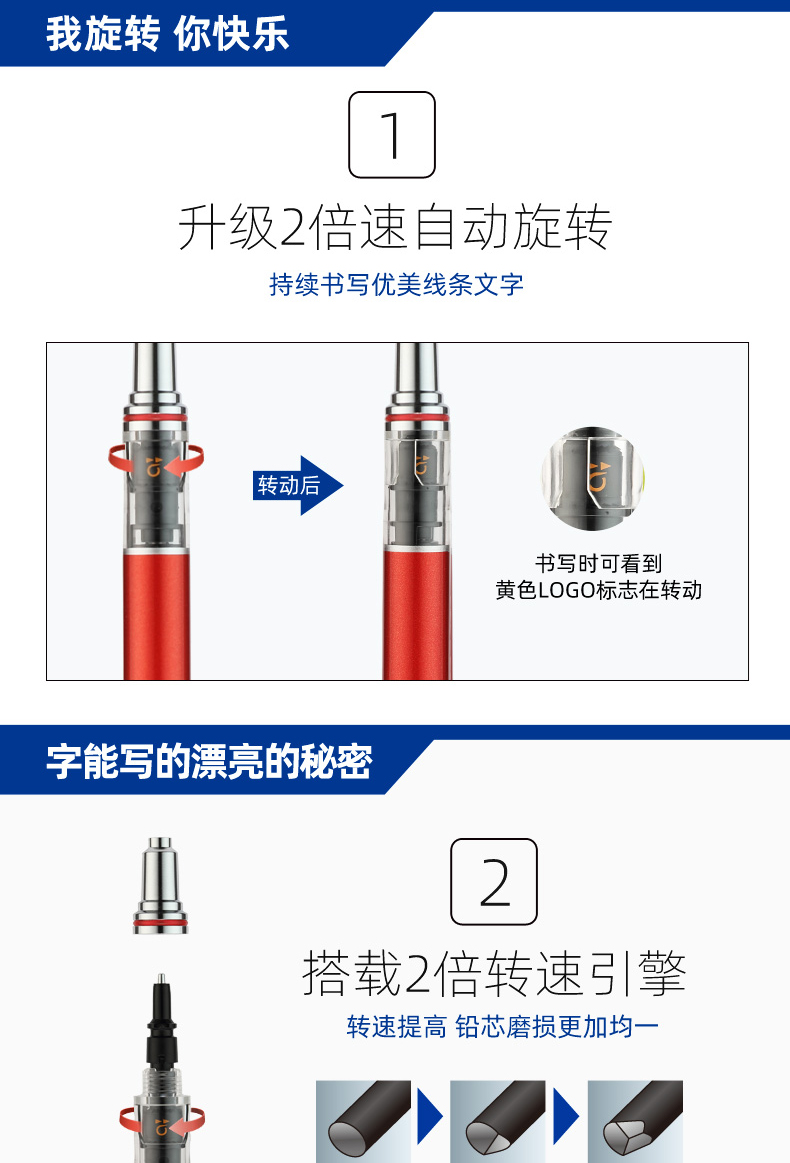 我旋转 你快乐

1

升级2倍速自动旋转

持续书写优美线条文字

转动后

书写时可看到
黄色LOGO标志在转动

字能写的漂亮的秘密

2

搭载2倍转速引擎

转速提高 铅芯磨损更加均一