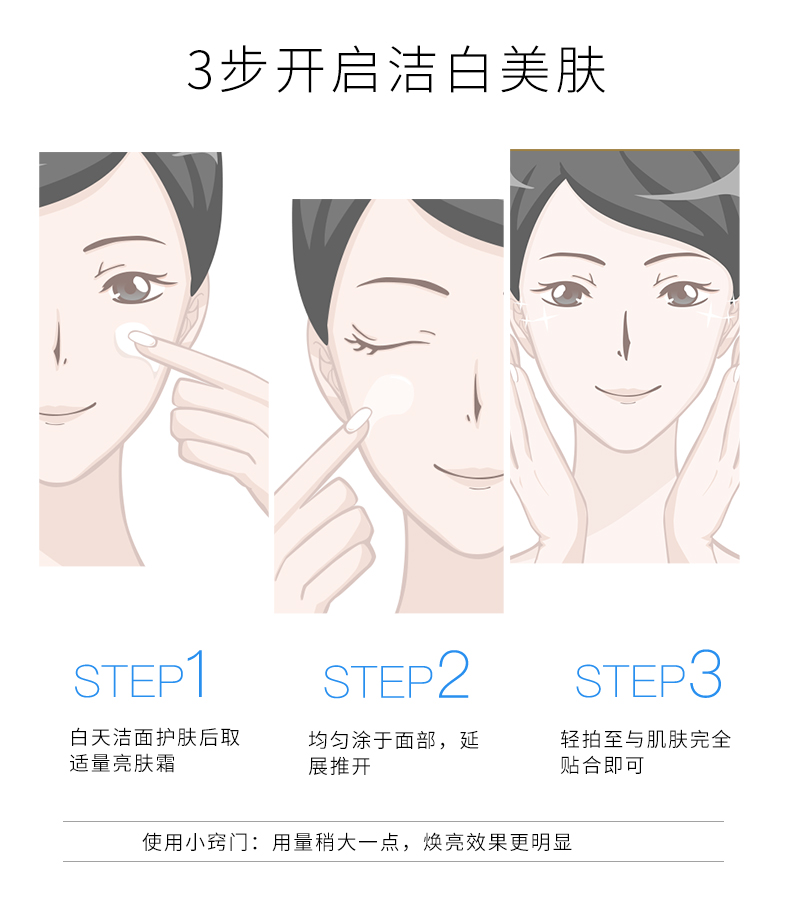 3步开启洁白美肤

STEP1

白天洁面护肤后取适量亮肤霜

STEP2

均匀涂于面部，延展推开

STEP3

轻拍至与肌肤完全贴合即可

使用小窍门：用量稍大一点，焕亮效果更明显