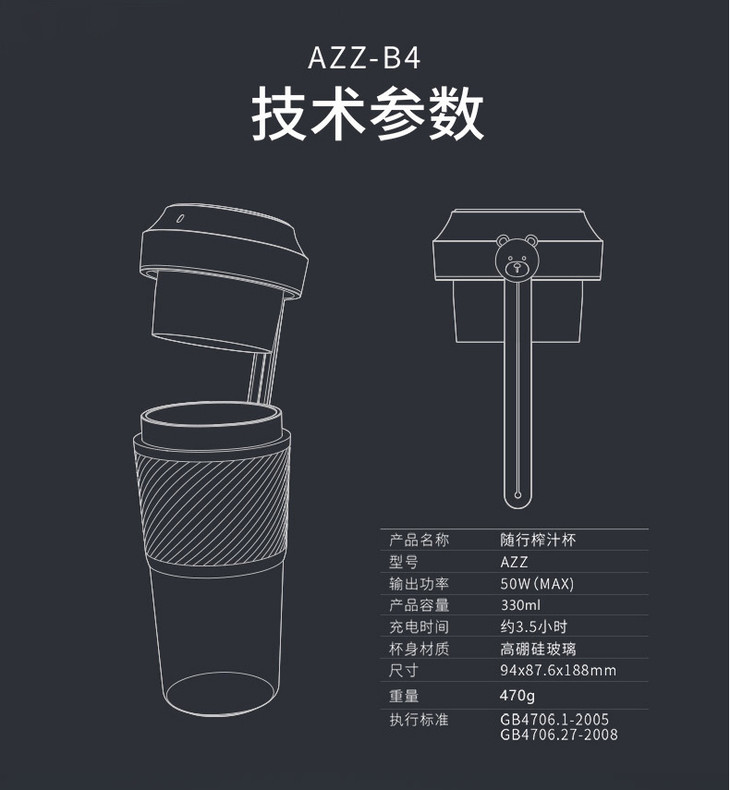 AZZ-B4

技术参数

| 产品名称 | 随行榨汁杯 |
|---|---|
| 型号 | AZZ |
| 输出功率 | 50W（MAX） |
| 产品容量 | 330ml |
| 充电时间 | 约3.5小时 |
| 杯身材质 | 高硼硅玻璃 |
| 尺寸 | 94x87.6x188mm |
| 重量 | 470g |
| 执行标准 | GB4706.1-2005 GB4706.27-2008 |