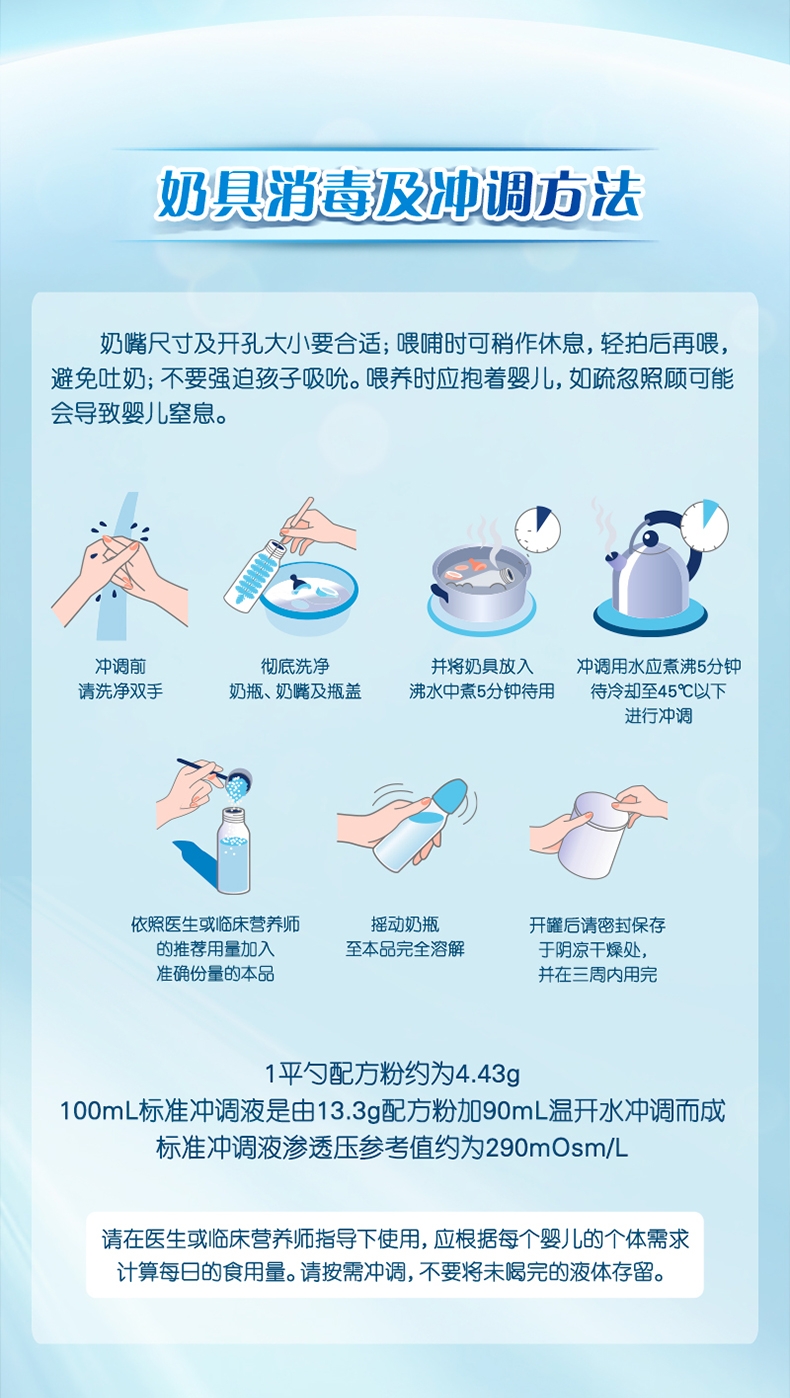 奶具消毒及冲调方法

奶嘴尺寸及开孔大小要合适；喂哺时可稍作休息，轻拍后再喂，避免吐奶；不要强迫孩子吸吮。喂养时应抱着婴儿，如疏忽照顾可能会导致婴儿窒息。

冲调前
请洗净双手

彻底洗净
奶瓶、奶嘴及瓶盖

并将奶具放入
沸水中煮5分钟待用

冲调用水应煮沸5分钟
待冷却至45℃以下
进行冲调

依照医生或临床营养师
的推荐用量加入
准确份量的本品

摇动奶瓶
至本品完全溶解

开罐后请密封保存
于阴凉干燥处，
并在三周内用完

1平勺配方粉约为4.43g
100mL标准冲调液是由13.3g配方粉加90mL温开水冲调而成
标准冲调液渗透压参考值约为290mOsm/L

请在医生或临床营养师指导下使用，应根据每个婴儿的个体需求计算每日的食用量。请按需冲调，不要将未喝完的液体存留。