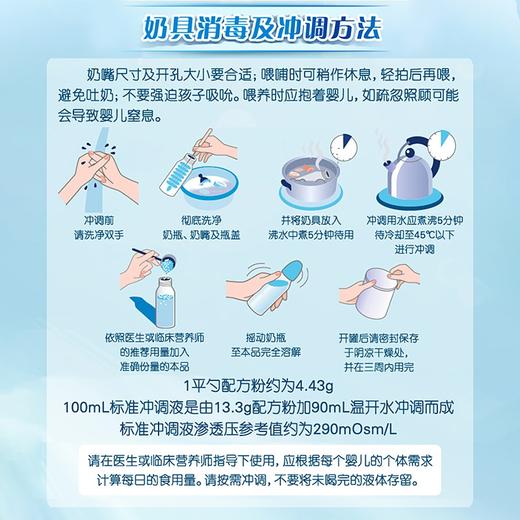 奶具消毒及冲调方法

奶嘴尺寸及开孔大小要合适；喂哺时可稍作休息，轻拍后再喂，避免吐奶；不要强迫孩子吸吮。喂养时应抱着婴儿，如疏忽照顾可能会导致婴儿窒息。

冲调前
请洗净双手

彻底洗净
奶瓶、奶嘴及瓶盖

并将奶具放入
沸水中煮5分钟待用

冲调用水应煮沸5分钟
待冷却至45℃以下
进行冲调

依照医生或临床营养师
的推荐用量加入
准确份量的本品

摇动奶瓶
至本品完全溶解

开罐后请密封保存
于阴凉干燥处，
并在三周内用完

1平勺配方粉约为4.43g
100mL标准冲调液是由13.3g配方粉加90mL温开水冲调而成
标准冲调液渗透压参考值约为290mOsm/L

请在医生或临床营养师指导下使用，应根据每个婴儿的个体需求计算每日的食用量。请按需冲调，不要将未喝完的液体存留。