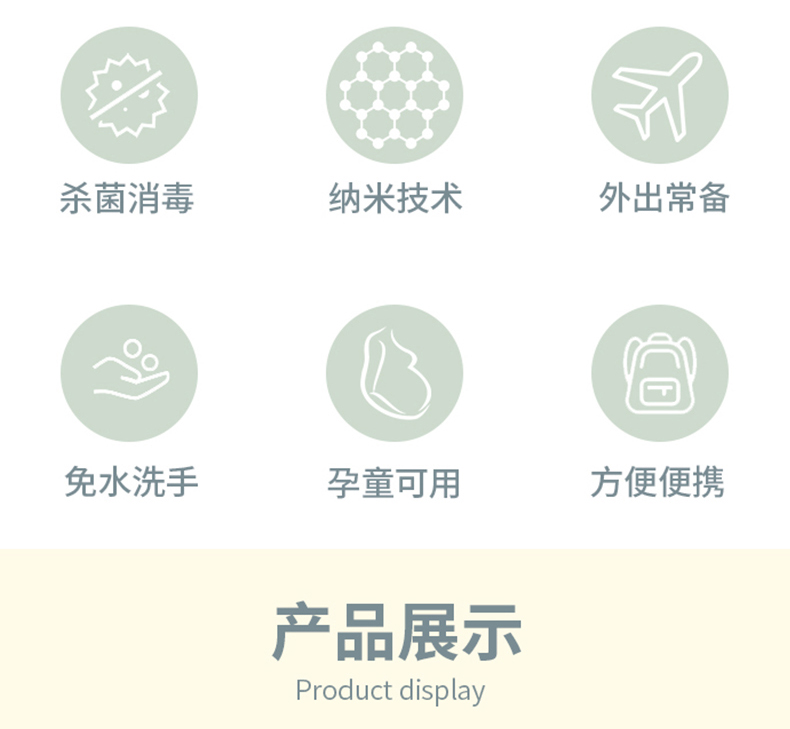 杀菌消毒

纳米技术

外出常备

免水洗手

孕童可用

方便便携

产品展示

Product display