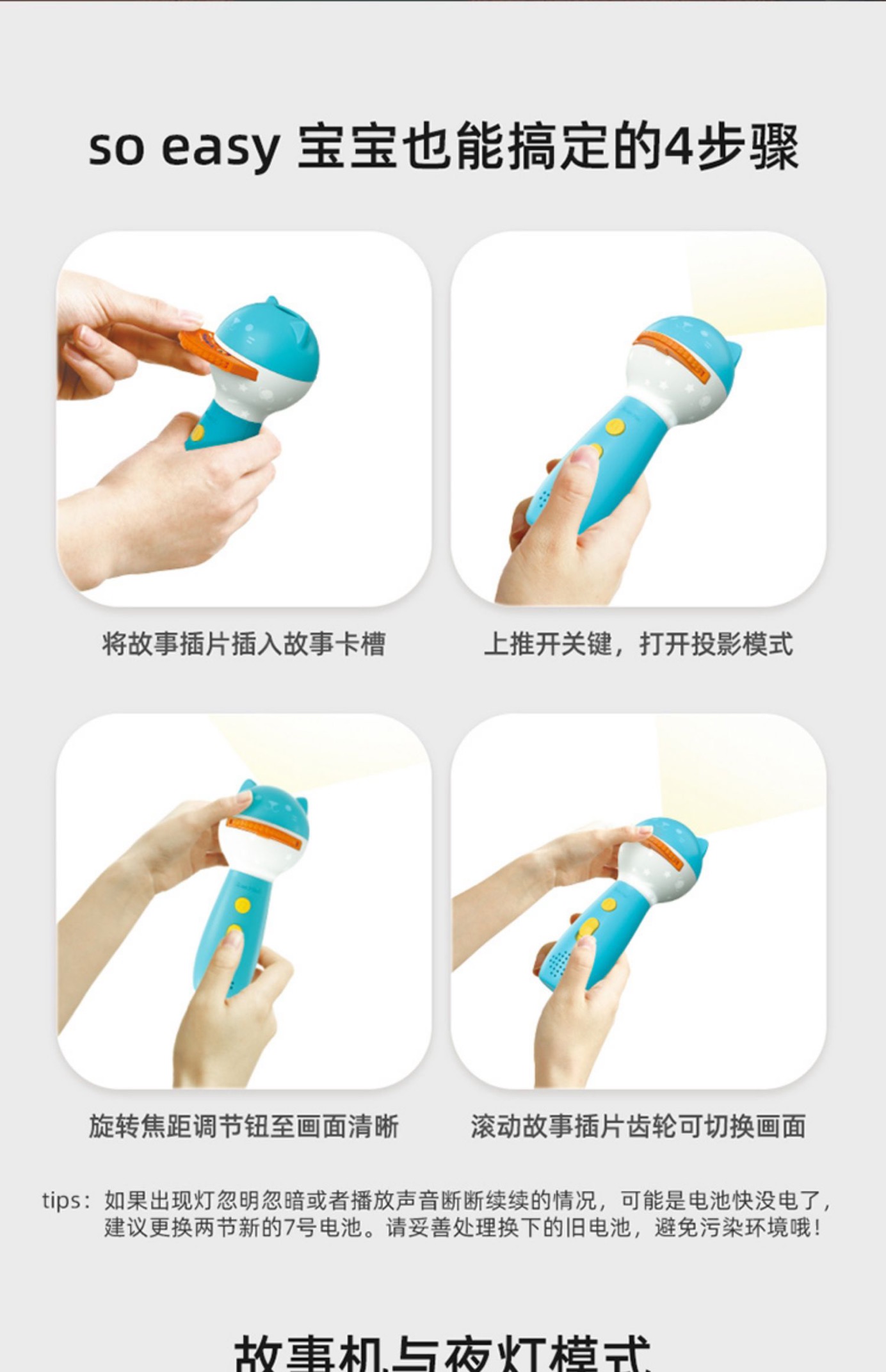 so easy 宝宝也能搞定的4步骤

将故事插片插入故事卡槽

上推开关键，打开投影模式

旋转焦距调节钮至画面清晰

滚动故事插片齿轮可切换画面

tips：如果出现灯忽明忽暗或者播放声音断断续续的情况，可能是电池快没电了，建议更换两节新的7号电池。请妥善处理换下的旧电池，避免污染环境哦！

故事机与夜灯模式