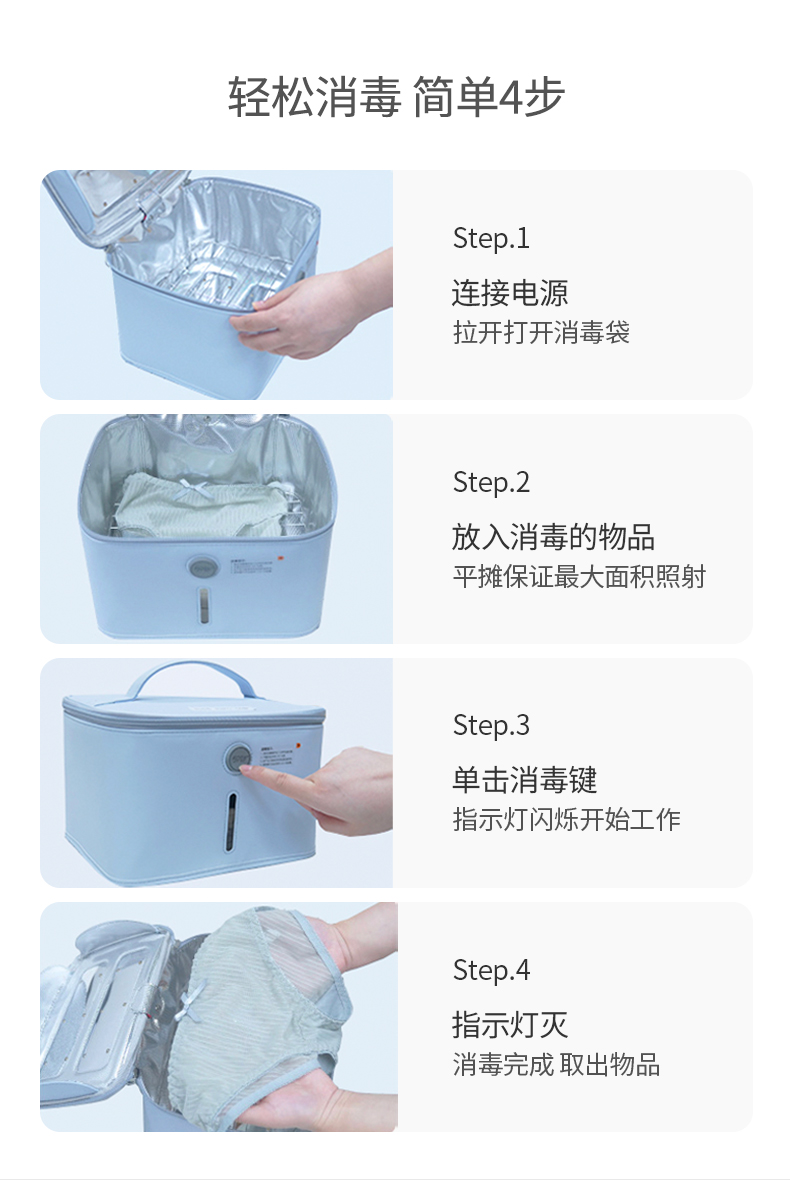 轻松消毒 简单4步

Step.1

连接电源

拉开打开消毒袋

Step.2

放入消毒的物品

平摊保证最大面积照射

Step.3

单击消毒键

指示灯闪烁开始工作

Step.4

指示灯灭

消毒完成 取出物品