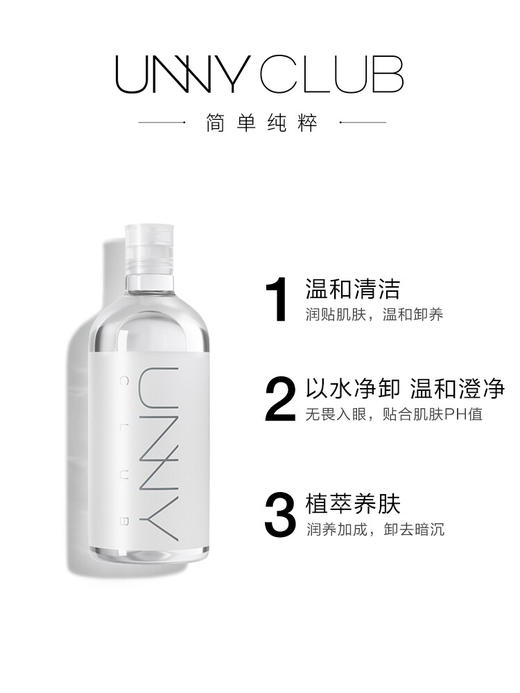 UNNY CLUB
简单纯粹

UNNY
CLUB

1 温和清洁
润贴肌肤，温和卸养

2 以水净卸 温和澄净
无畏入眼，贴合肌肤PH值

3 植萃养肤
润养加成，卸去暗沉