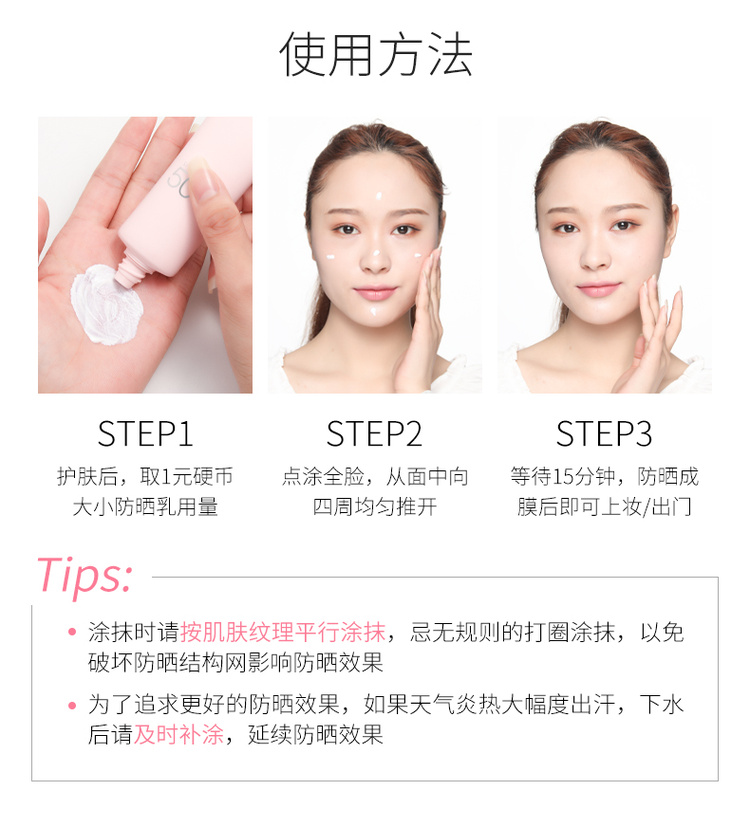 使用方法

50

STEP1
护肤后，取1元硬币大小防晒乳用量

STEP2
点涂全脸，从面中向四周均匀推开

STEP3
等待15分钟，防晒成膜后即可上妆/出门

Tips:

• 涂抹时请按肌肤纹理平行涂抹，忌无规则的打圈涂抹，以免破坏防晒结构网影响防晒效果

• 为了追求更好的防晒效果，如果天气炎热大幅度出汗，下水后请及时补涂，延续防晒效果