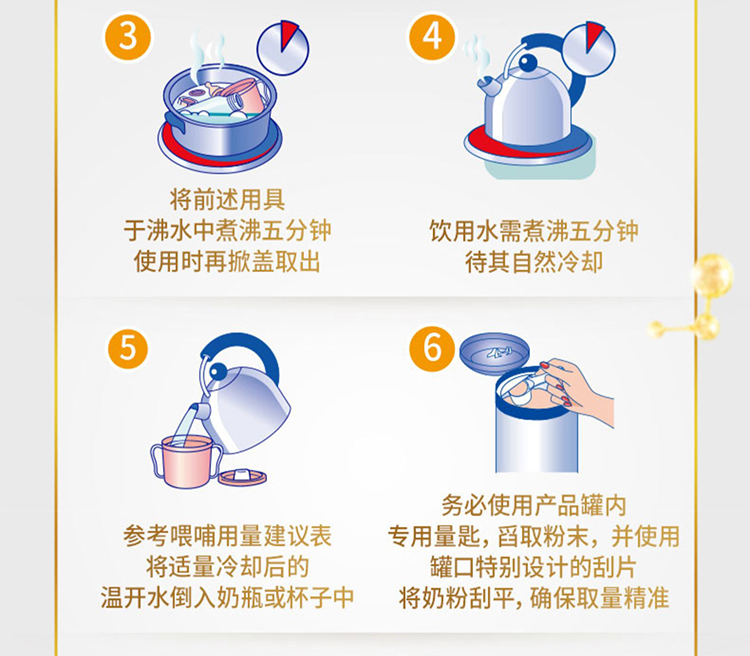 3

将前述用具
于沸水中煮沸五分钟
使用时再掀盖取出

4

饮用水需煮沸五分钟
待其自然冷却

5

参考喂哺用量建议表
将适量冷却后的
温开水倒入奶瓶或杯子中

6

务必使用产品罐内
专用量匙，舀取粉末，并使用
罐口特别设计的刮片
将奶粉刮平，确保取量精准