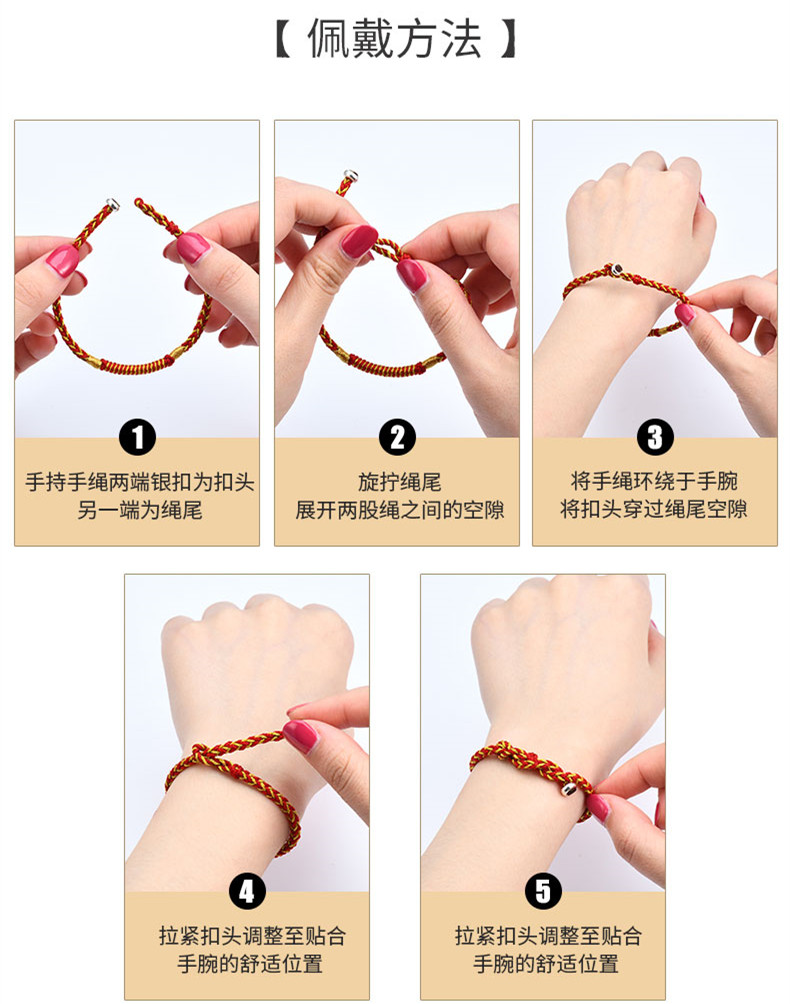 【 佩戴方法 】

1
手持手绳两端银扣为扣头
另一端为绳尾

2
旋拧绳尾
展开两股绳之间的空隙

3
将手绳环绕于手腕
将扣头穿过绳尾空隙

4
拉紧扣头调整至贴合
手腕的舒适位置

5
拉紧扣头调整至贴合
手腕的舒适位置