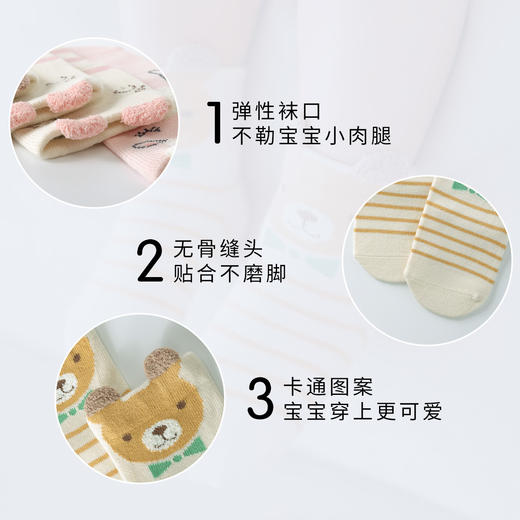 1 弹性袜口
不勒宝宝小肉腿

2 无骨缝头
贴合不磨脚

3 卡通图案
宝宝穿上更可爱