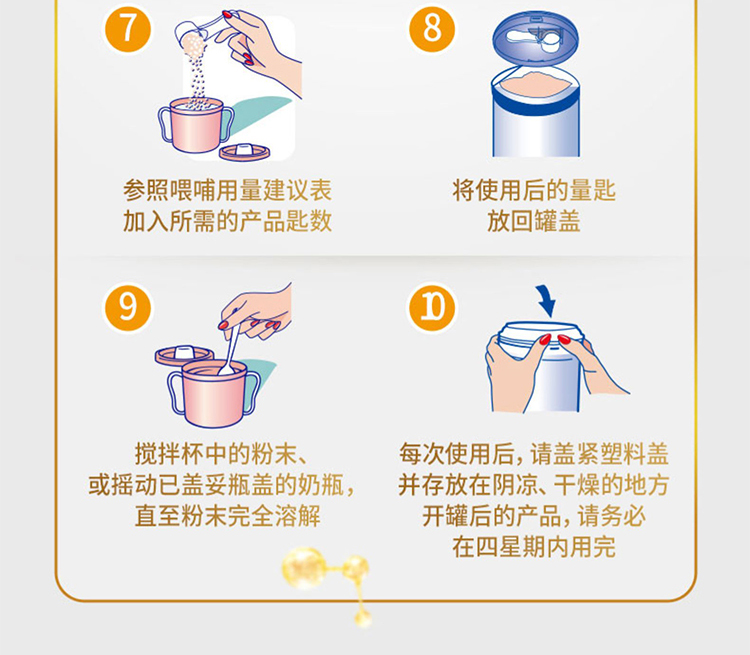 7

参照喂哺用量建议表
加入所需的产品匙数

8

将使用后的量匙
放回罐盖

9

搅拌杯中的粉末、
或摇动已盖妥瓶盖的奶瓶，
直至粉末完全溶解

10

每次使用后，请盖紧塑料盖
并存放在阴凉、干燥的地方
开罐后的产品，请务必
在四星期内用完