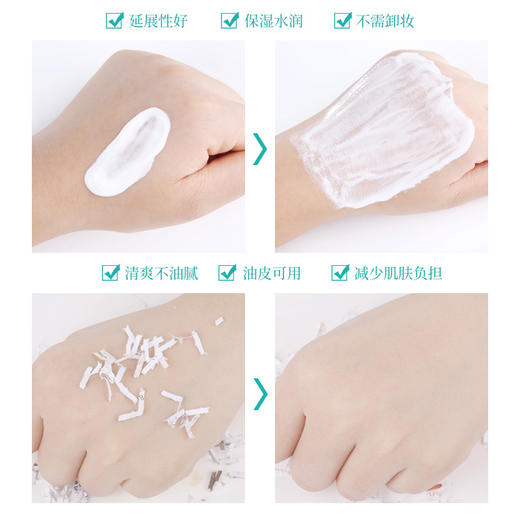 延展性好 保湿水润 不需卸妆

清爽不油腻 油皮可用 减少肌肤负担