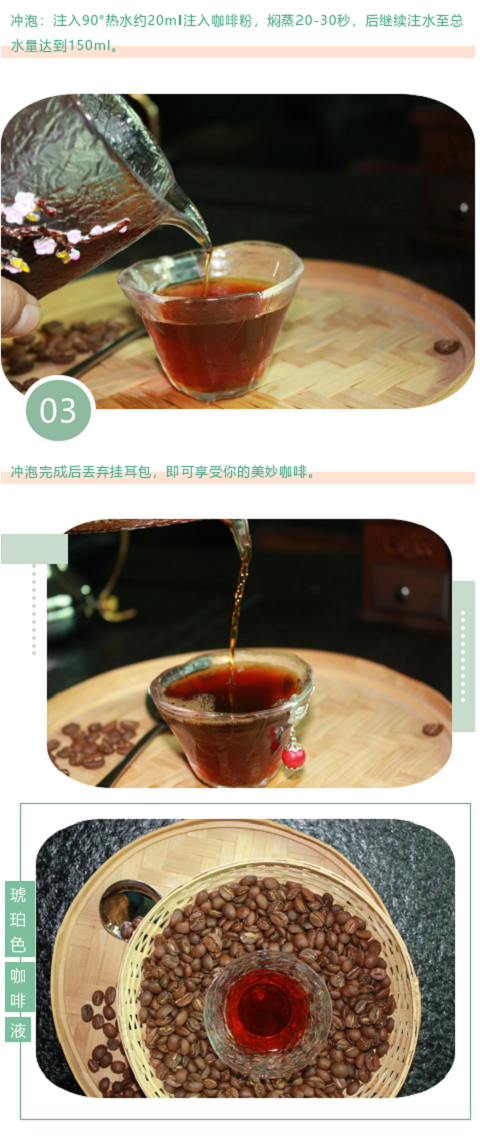 冲泡：注入90°热水约20ml注入咖啡粉，焖蒸20-30秒，后继续注水至总水量达到150ml。

03

冲泡完成后丢弃挂耳包，即可享受你的美妙咖啡。

琥珀色咖啡液