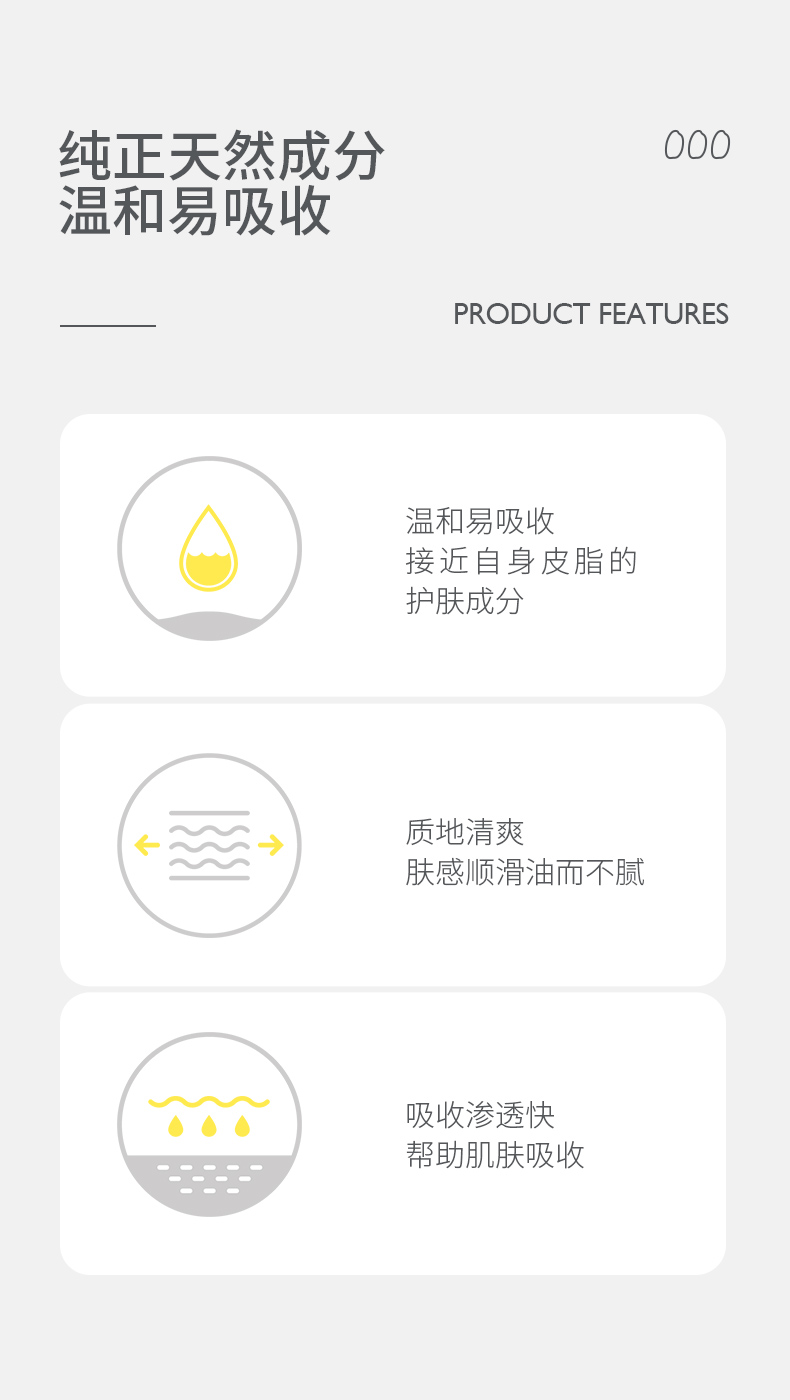 纯正天然成分
温和易吸收

000

PRODUCT FEATURES

温和易吸收
接近自身皮脂的
护肤成分

质地清爽
肤感顺滑油而不腻

吸收渗透快
帮助肌肤吸收