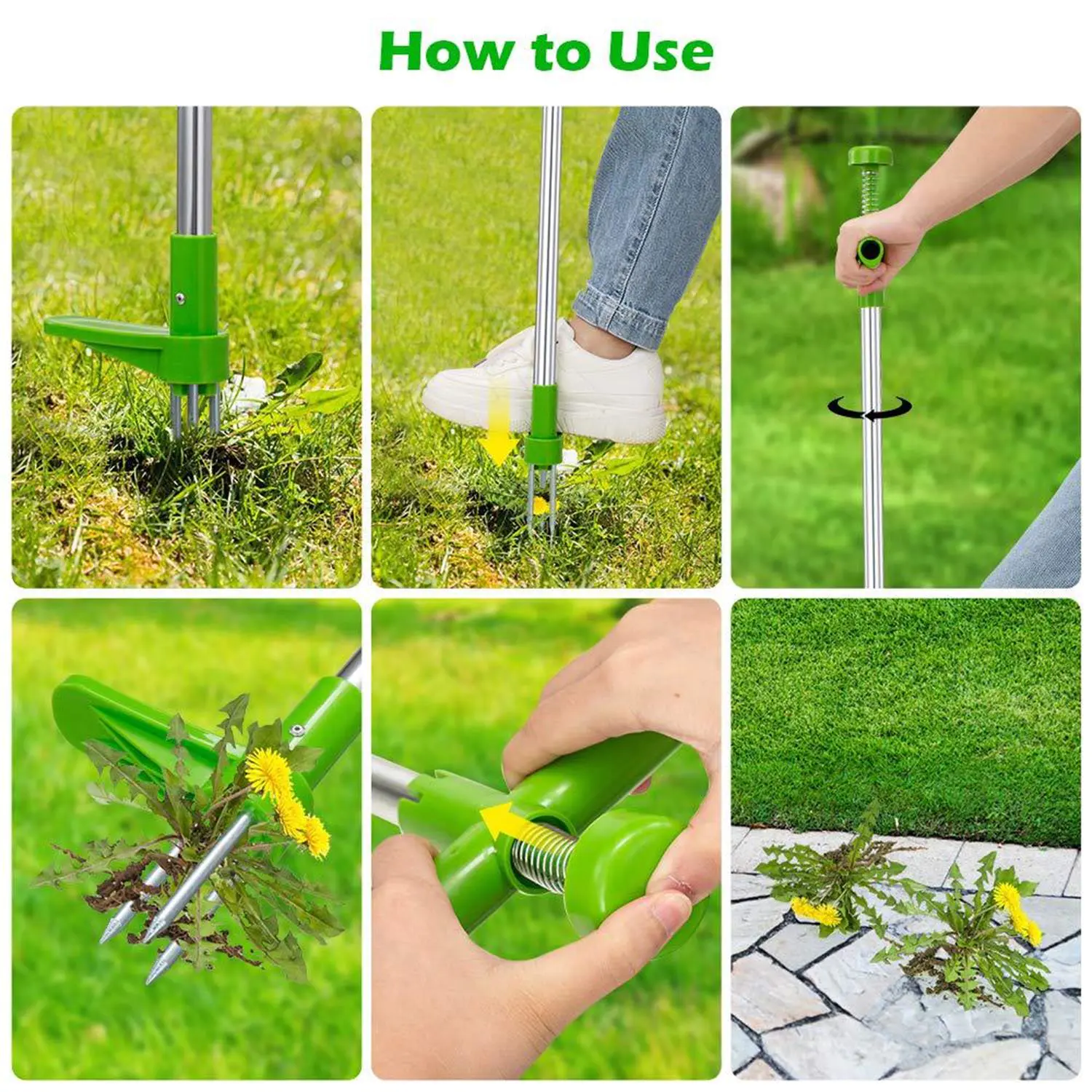 How to Use