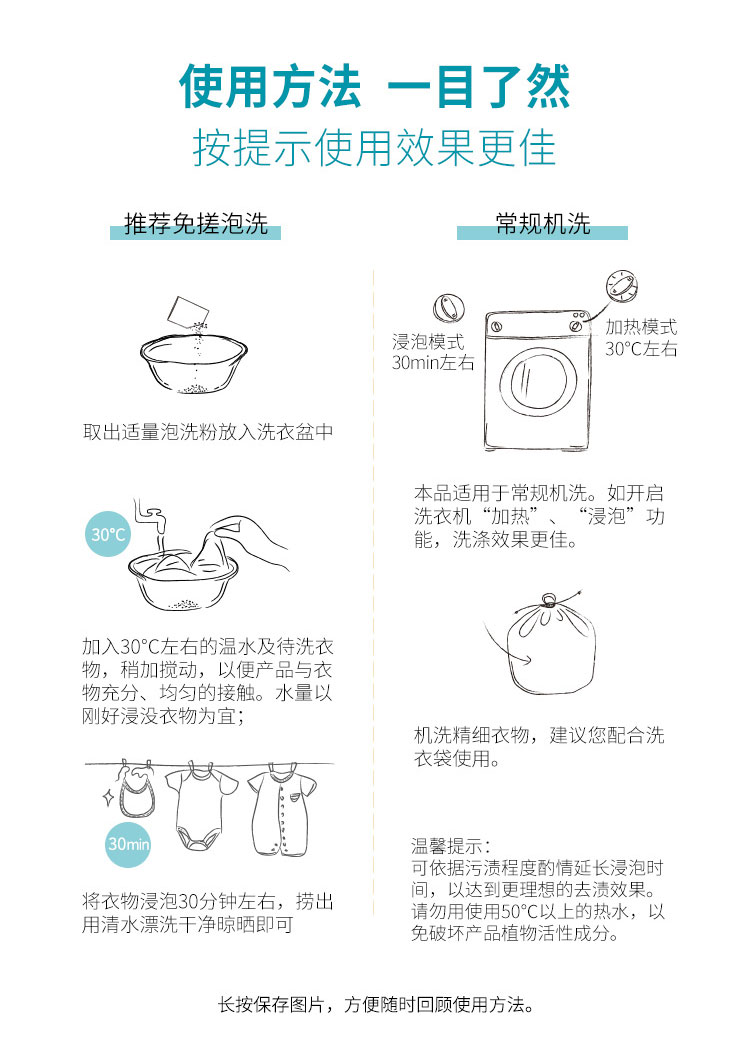 使用方法 一目了然
按提示使用效果更佳

推荐免搓泡洗

取出适量泡洗粉放入洗衣盆中

30°C

加入30°C左右的温水及待洗衣物，稍加搅动，以便产品与衣物充分、均匀的接触。水量以刚好浸没衣物为宜；

30min

将衣物浸泡30分钟左右，捞出用清水漂洗干净晾晒即可

常规机洗

浸泡模式
30min左右

加热模式
30°C左右

本品适用于常规机洗。如开启洗衣机“加热”、“浸泡”功能，洗涤效果更佳。

机洗精细衣物，建议您配合洗衣袋使用。

温馨提示：
可依据污渍程度酌情延长浸泡时间，以达到更理想的去渍效果。请勿用使用50°C以上的热水，以免破坏产品植物活性成分。

长按保存图片，方便随时回顾使用方法。